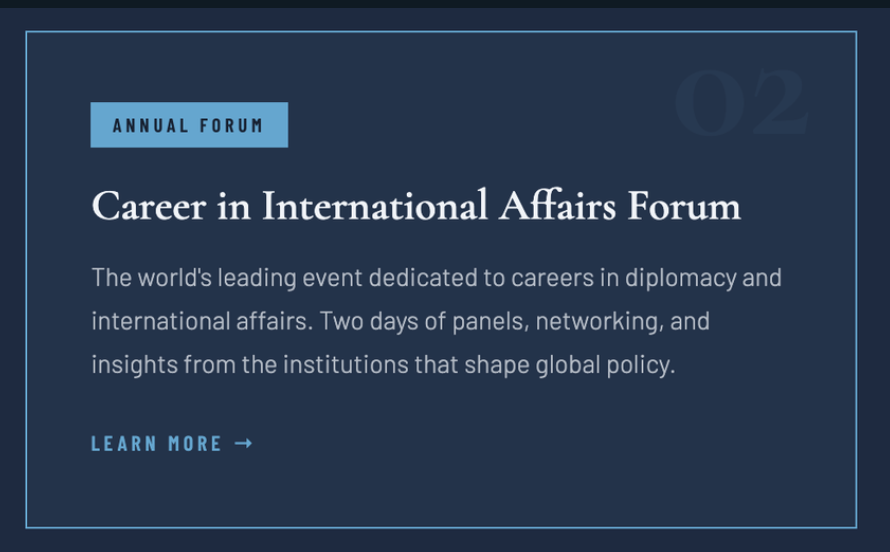 02

ANNUAL FORUM

Career in International Affairs Forum

The world's leading event dedicated to careers in diplomacy and international affairs. Two days of panels, networking, and insights from the institutions that shape global policy.

LEARN MORE →