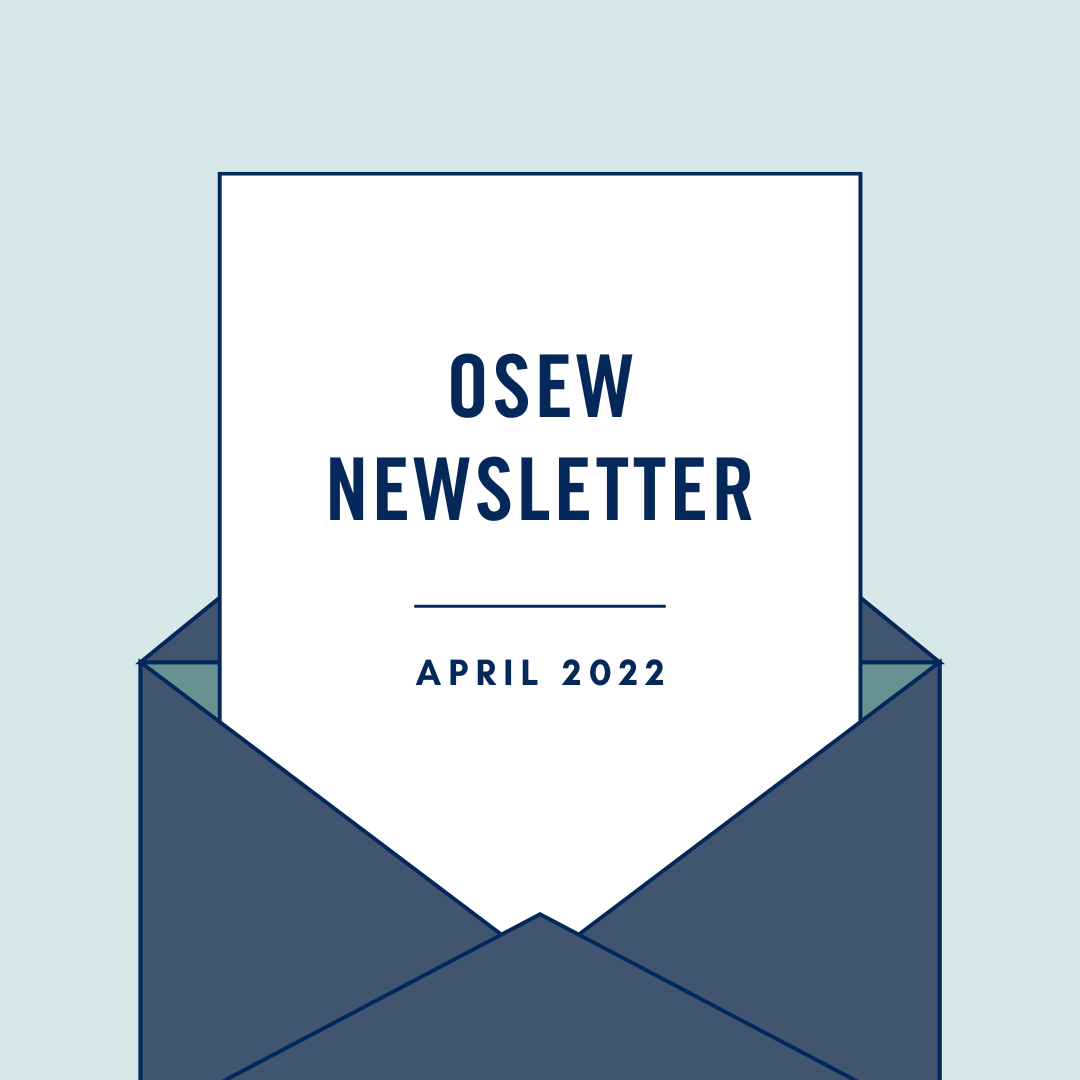 OSEW NEWSLETTER

APRIL 2022