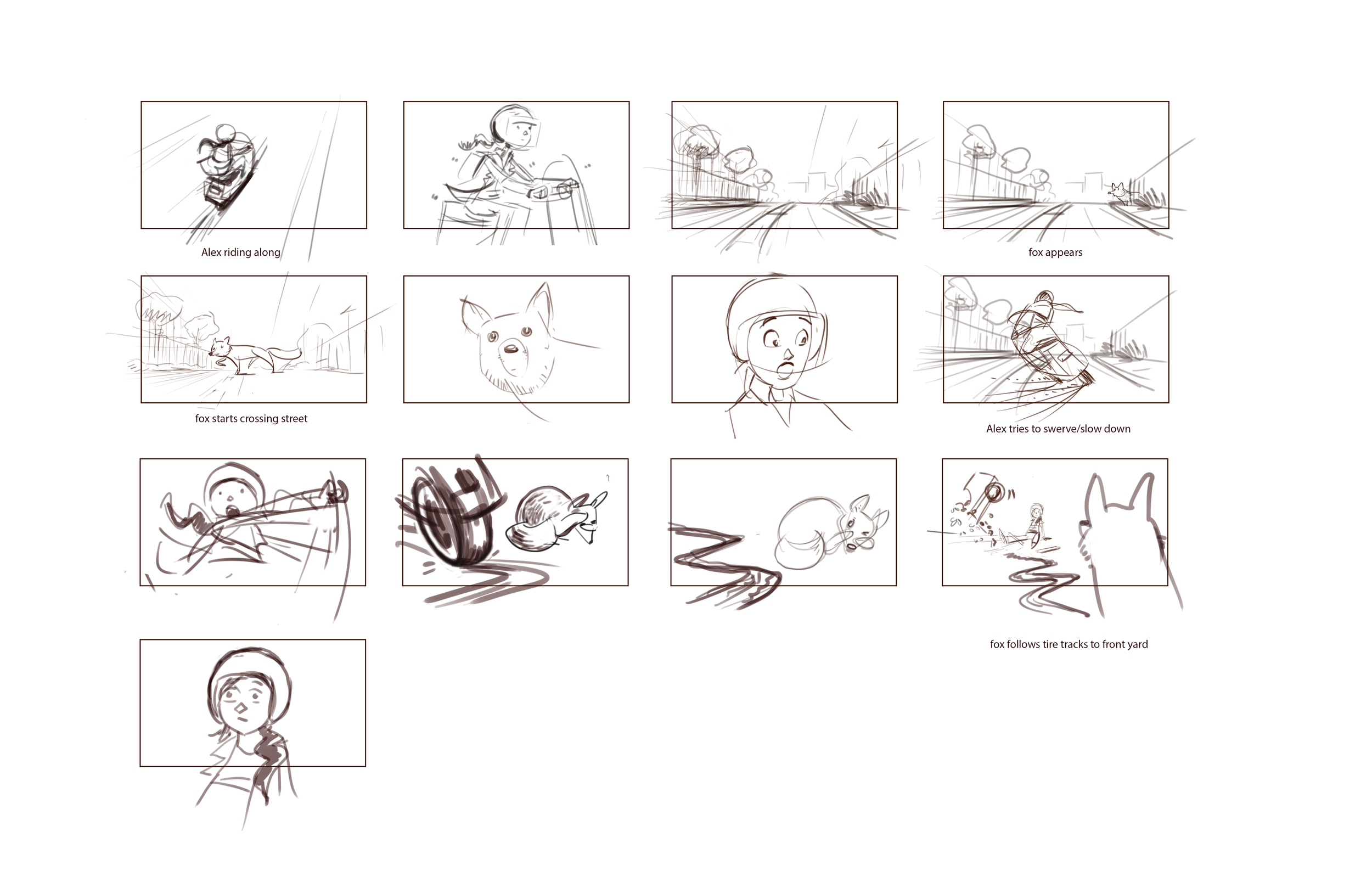 Alex riding along

fox appears

fox starts crossing street

Alex tries to swerve/slow down

fox follows tire tracks to front yard