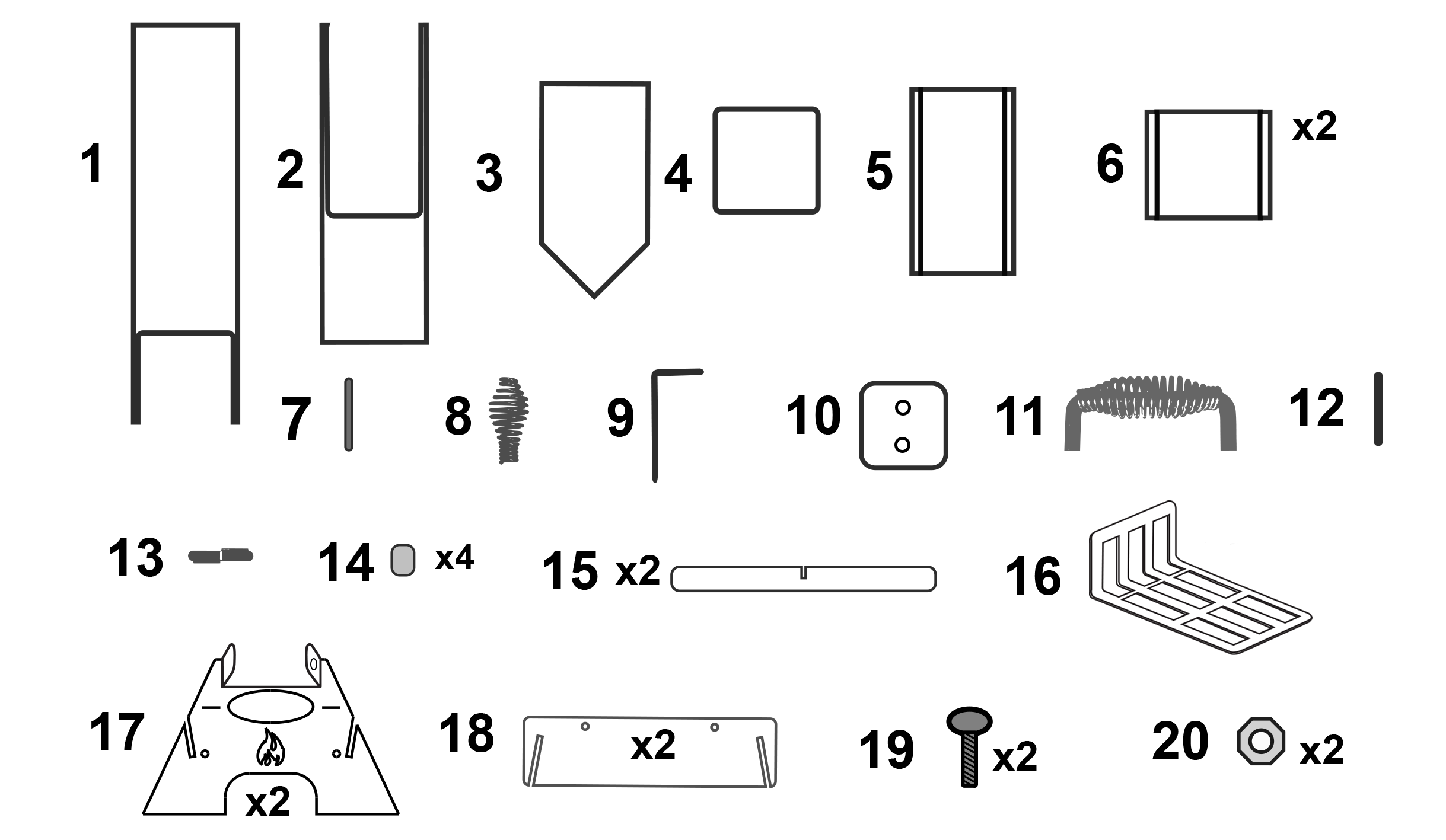 1 2 3 4 5 6 x2

7 8 9 10 11 12

13 14 x4 15 x2 16

17 x2 18 x2 19 x2 20 x2