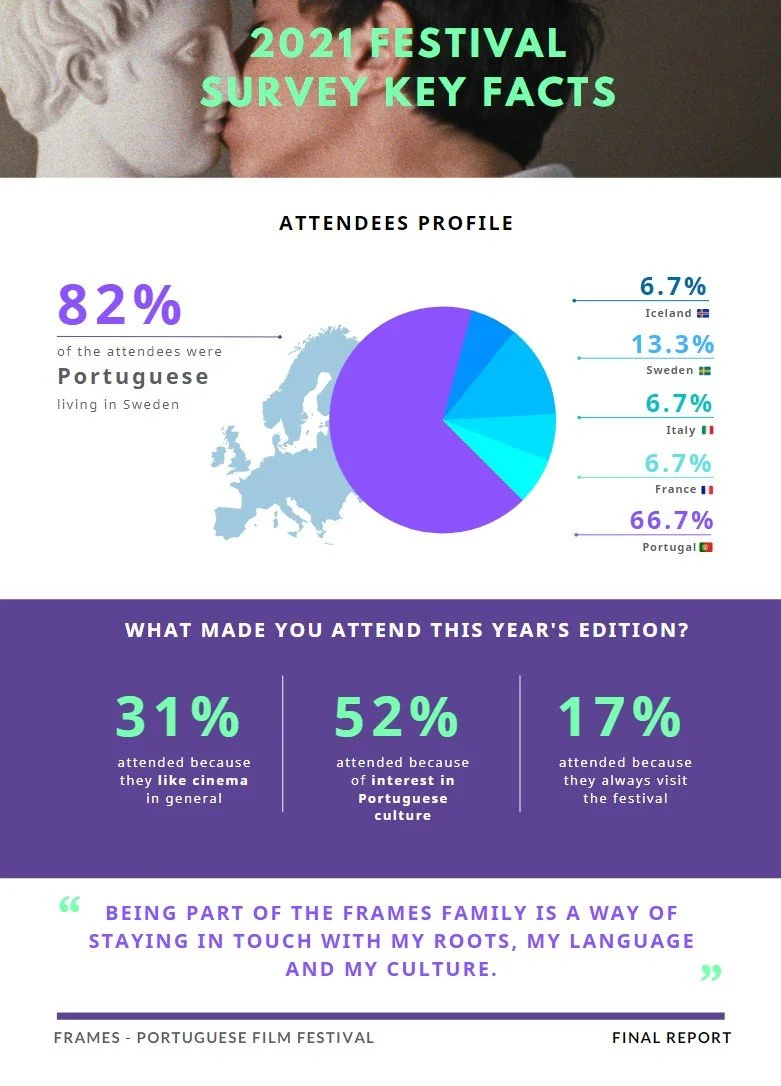 2021 FESTIVAL SURVEY KEY FACTS

ATTENDEES PROFILE

82%
of the attendees were
Portuguese
living in Sweden

6.7%
Iceland

13.3%
Sweden

6.7%
Italy

6.7%
France

66.7%
Portugal

WHAT MADE YOU ATTEND THIS YEAR'S EDITION?

31%
attended because they like cinema in general

52%
attended because of interest in Portuguese culture

17%
attended because they always visit the festival

“ BEING PART OF THE FRAMES FAMILY IS A WAY OF STAYING IN TOUCH WITH MY ROOTS, MY LANGUAGE AND MY CULTURE. ”

FRAMES - PORTUGUESE FILM FESTIVAL

FINAL REPORT