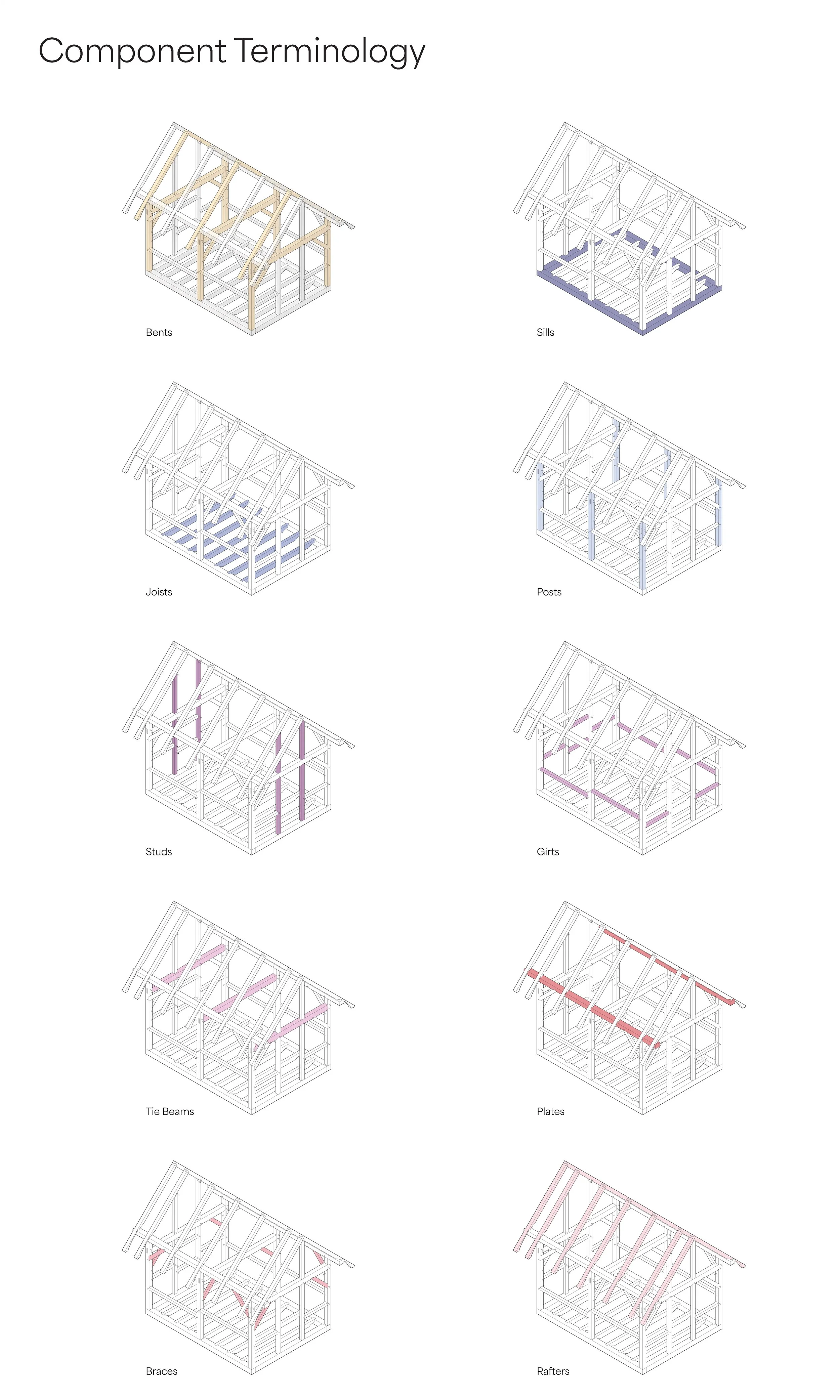 Component Terminology

Bents

Sills

Joists

Posts

Studs

Girts

Tie Beams

Plates

Braces

Rafters