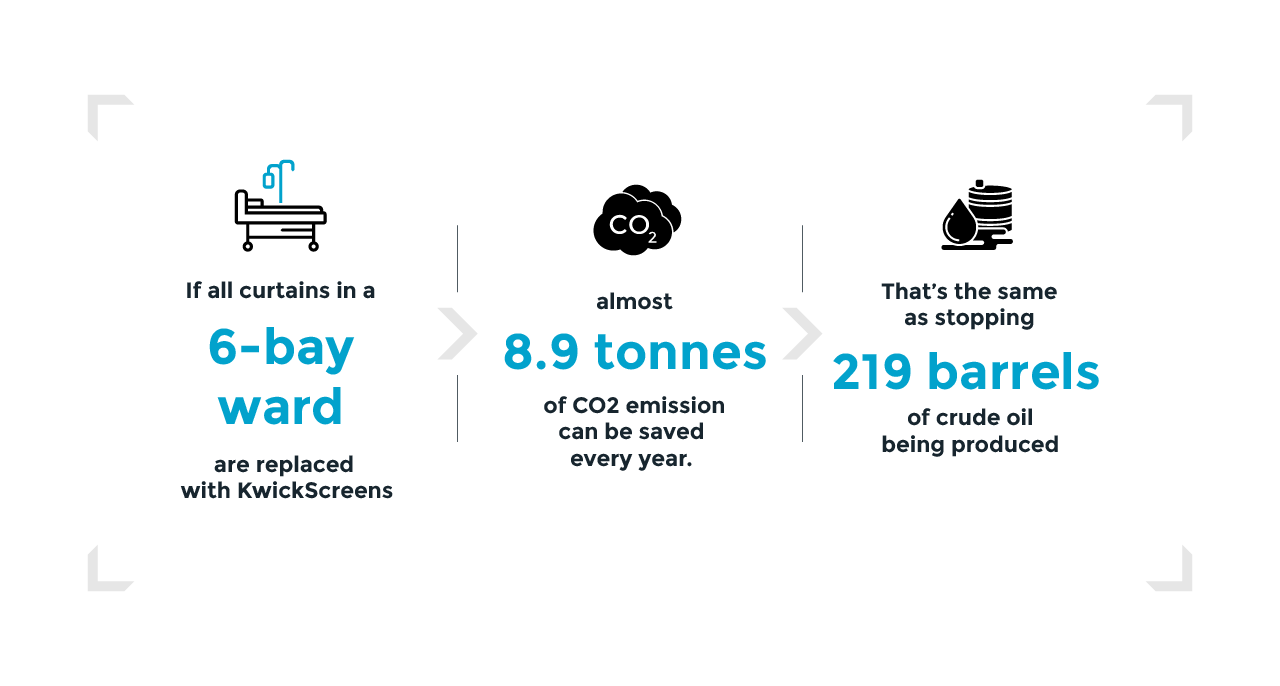 If all curtains in a

6-bay ward

are replaced with KwickScreens

$CO_2$

almost

8.9 tonnes

of CO2 emission can be saved every year.

That's the same as stopping

219 barrels

of crude oil being produced