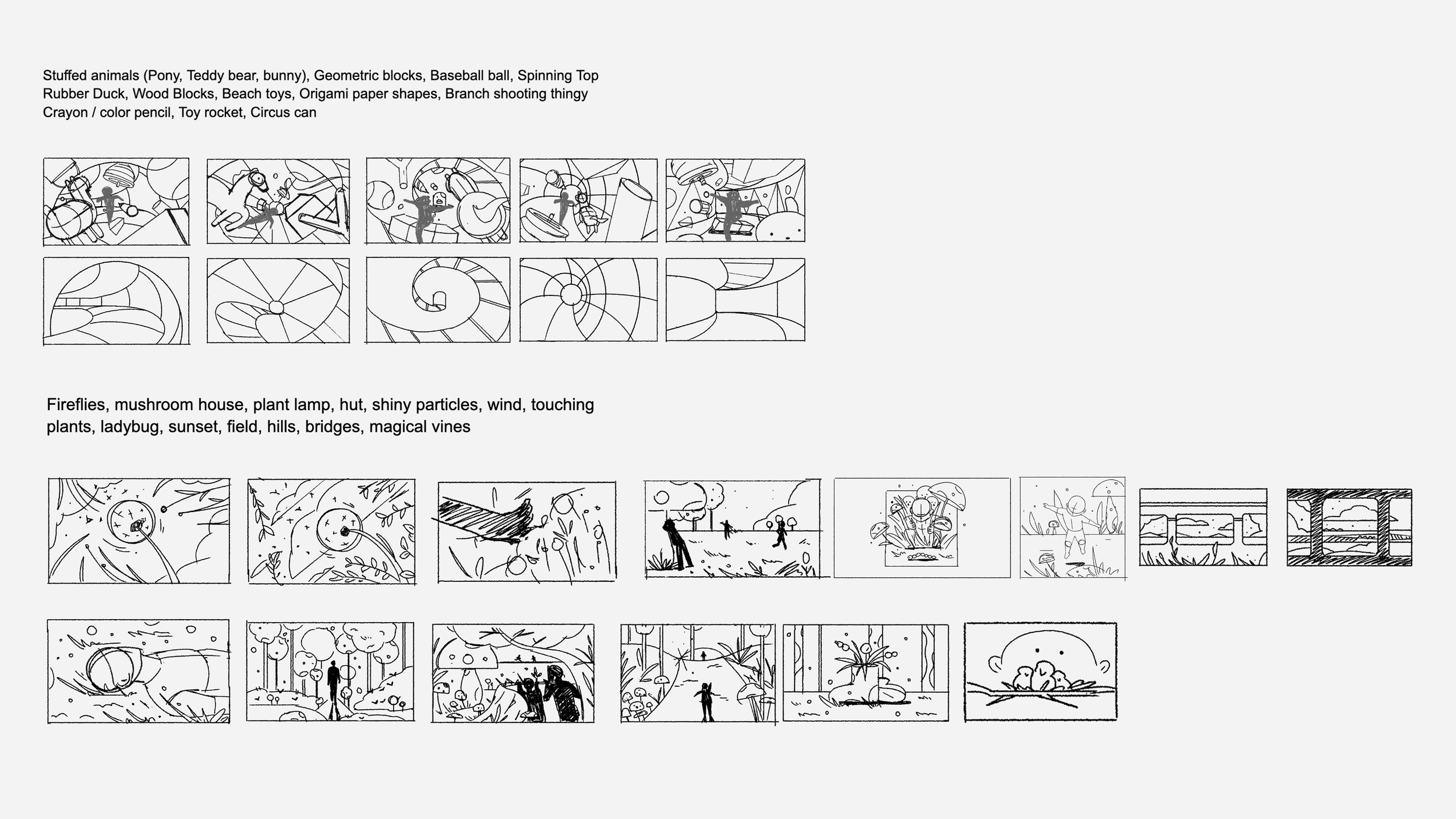 Stuffed animals (Pony, Teddy bear, bunny), Geometric blocks, Baseball ball, Spinning Top
Rubber Duck, Wood Blocks, Beach toys, Origami paper shapes, Branch shooting thingy
Crayon / color pencil, Toy rocket, Circus can

Fireflies, mushroom house, plant lamp, hut, shiny particles, wind, touching plants, ladybug, sunset, field, hills, bridges, magical vines