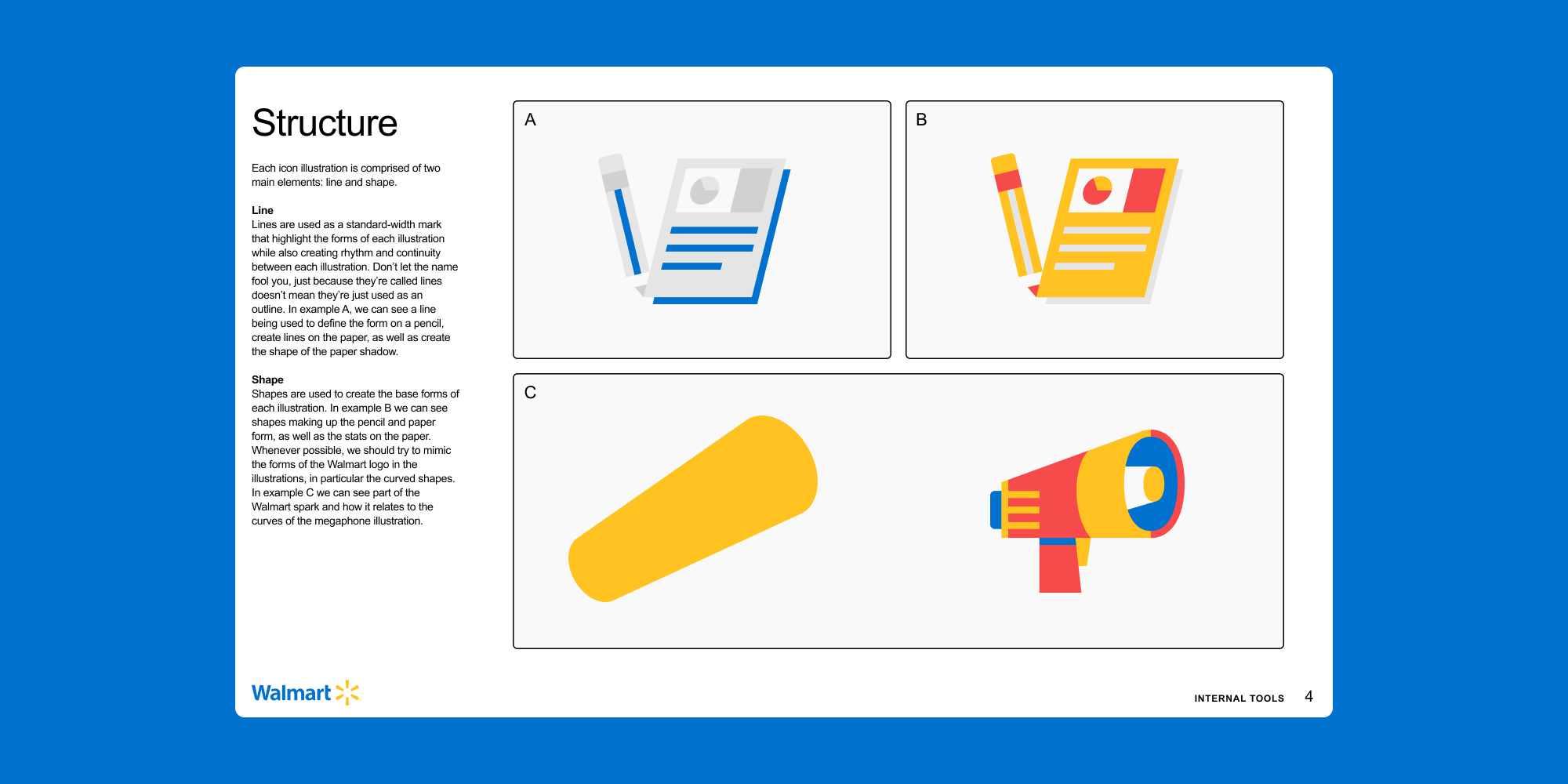 Structure

Each icon illustration is comprised of two main elements: line and shape.

Line
Lines are used as a standard-width mark that highlight the forms of each illustration while also creating rhythm and continuity between each illustration. Don't let the name fool you, just because they're called lines doesn't mean they're just used as an outline. In example A, we can see a line being used to define the form on a pencil, create lines on the paper, as well as create the shape of the paper shadow.

Shape
Shapes are used to create the base forms of each illustration. In example B we can see shapes making up the pencil and paper form, as well as the stats on the paper. Whenever possible, we should try to mimic the forms of the Walmart logo in the illustrations, in particular the curved shapes. In example C we can see part of the Walmart spark and how it relates to the curves of the megaphone illustration.

A

B

C

Walmart

INTERNAL TOOLS 4