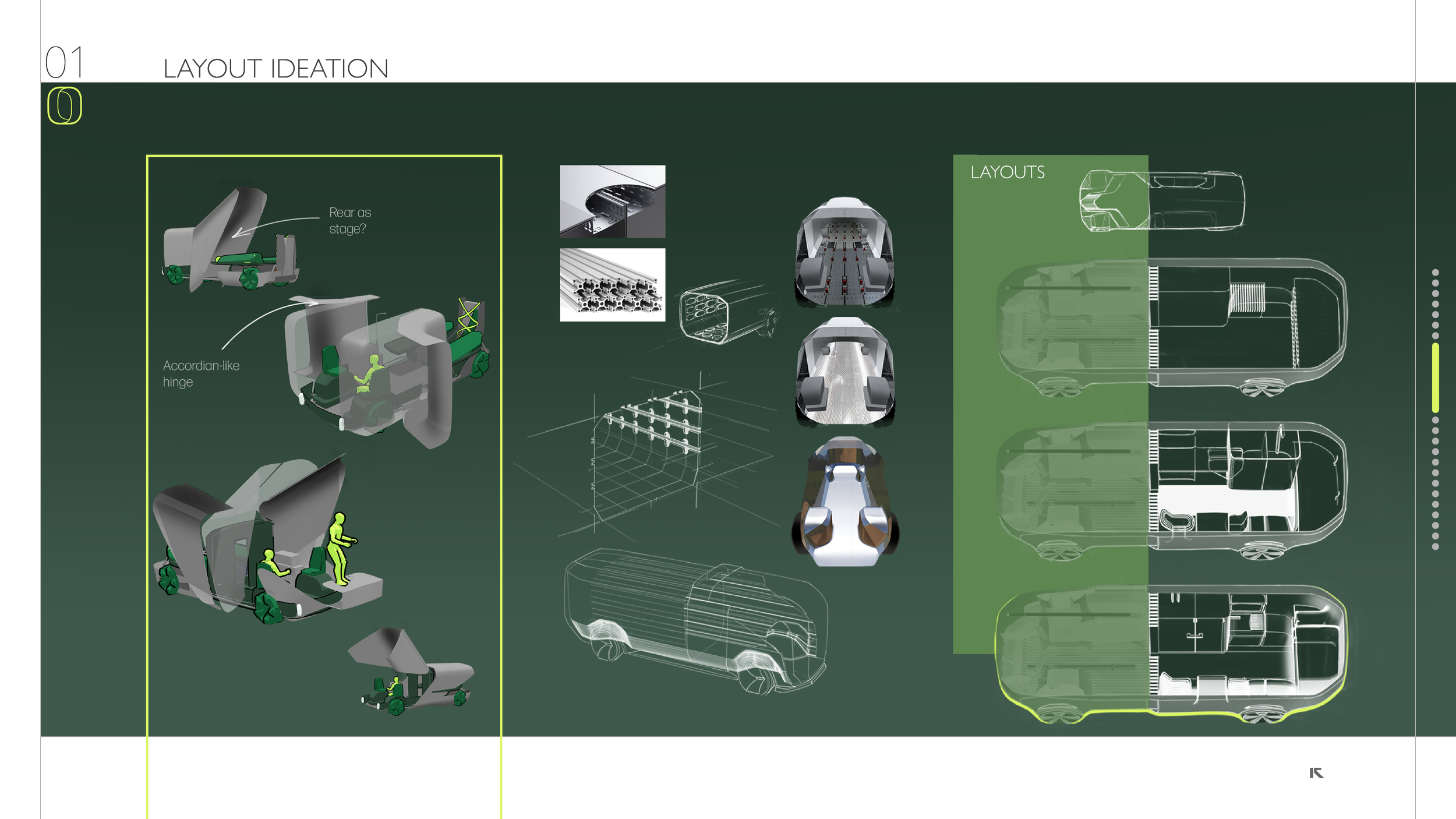 01 LAYOUT IDEATION

Rear as stage?

Accordian-like hinge

LAYOUTS