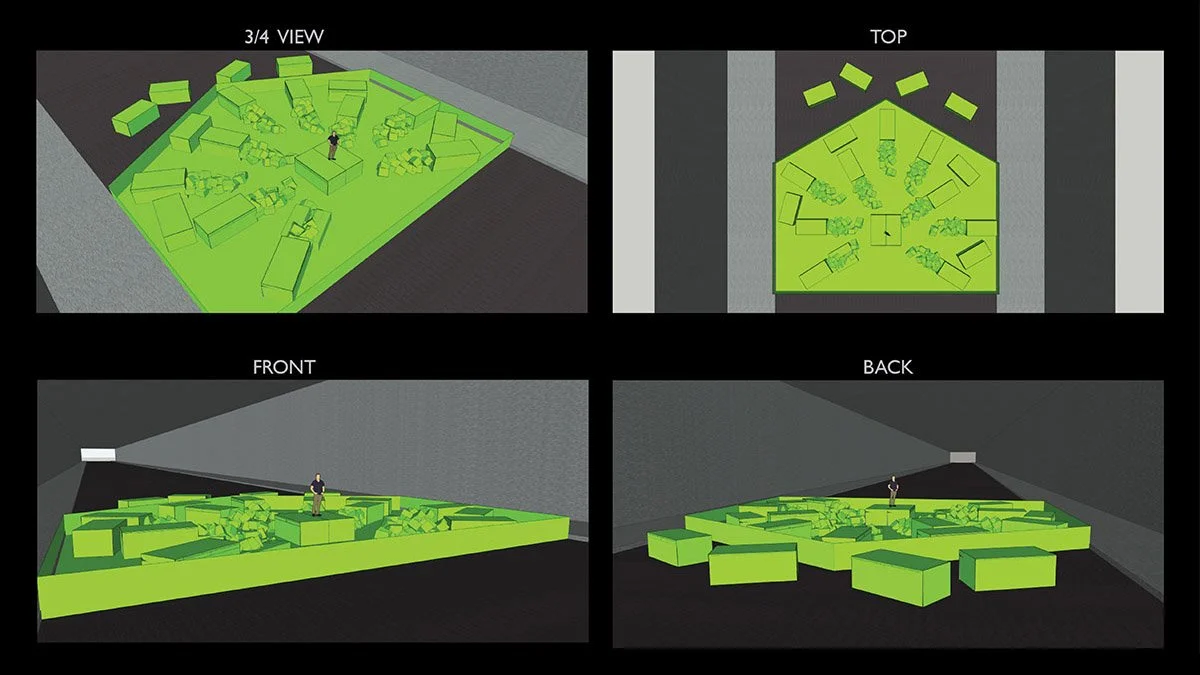 3/4 VIEW

TOP

FRONT

BACK