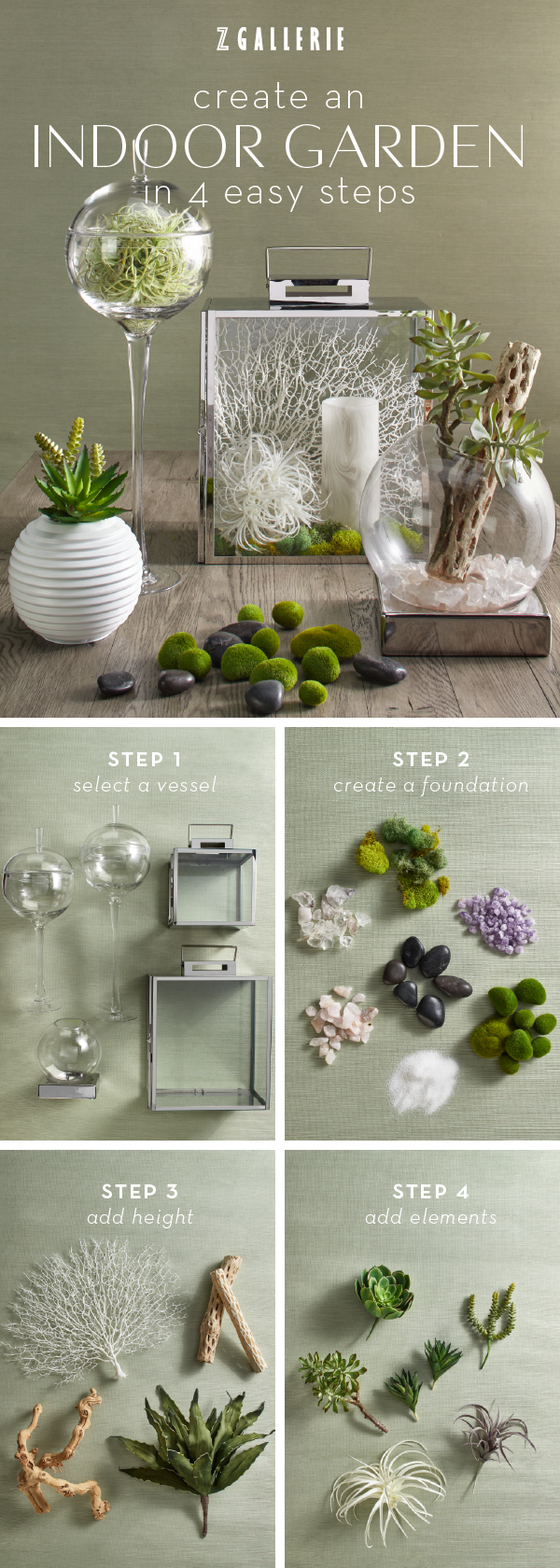 Z GALLERIE

create an
INDOOR GARDEN
in 4 easy steps

STEP 1
select a vessel

STEP 2
create a foundation

STEP 3
add height

STEP 4
add elements