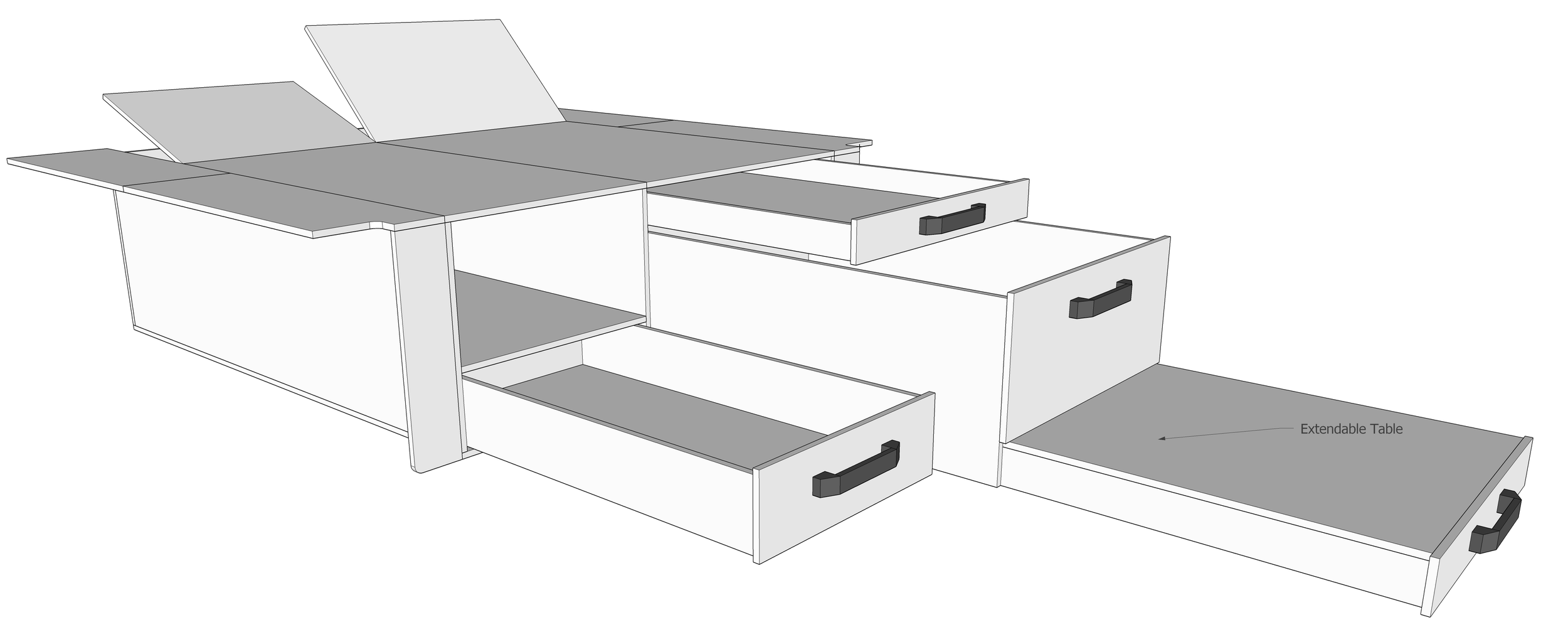 Extendable Table