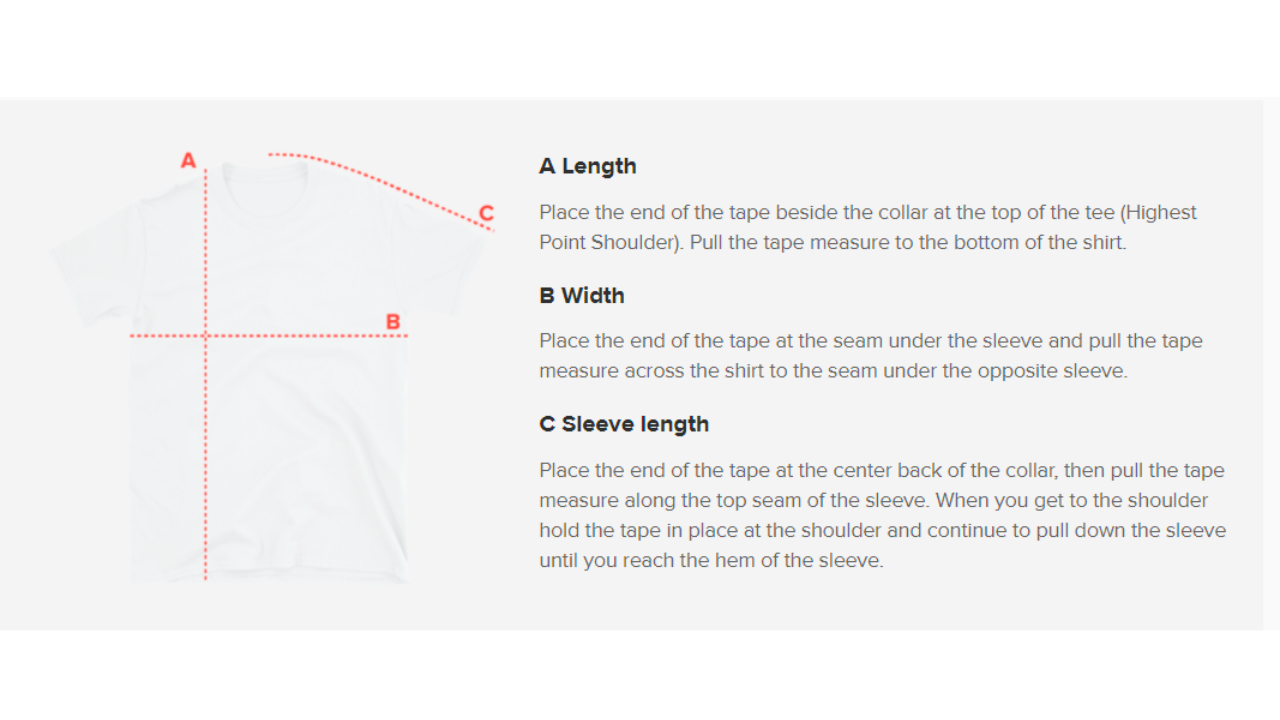 A

C

B

A Length

Place the end of the tape beside the collar at the top of the tee (Highest Point Shoulder). Pull the tape measure to the bottom of the shirt.

B Width

Place the end of the tape at the seam under the sleeve and pull the tape measure across the shirt to the seam under the opposite sleeve.

C Sleeve length

Place the end of the tape at the center back of the collar, then pull the tape measure along the top seam of the sleeve. When you get to the shoulder hold the tape in place at the shoulder and continue to pull down the sleeve until you reach the hem of the sleeve.