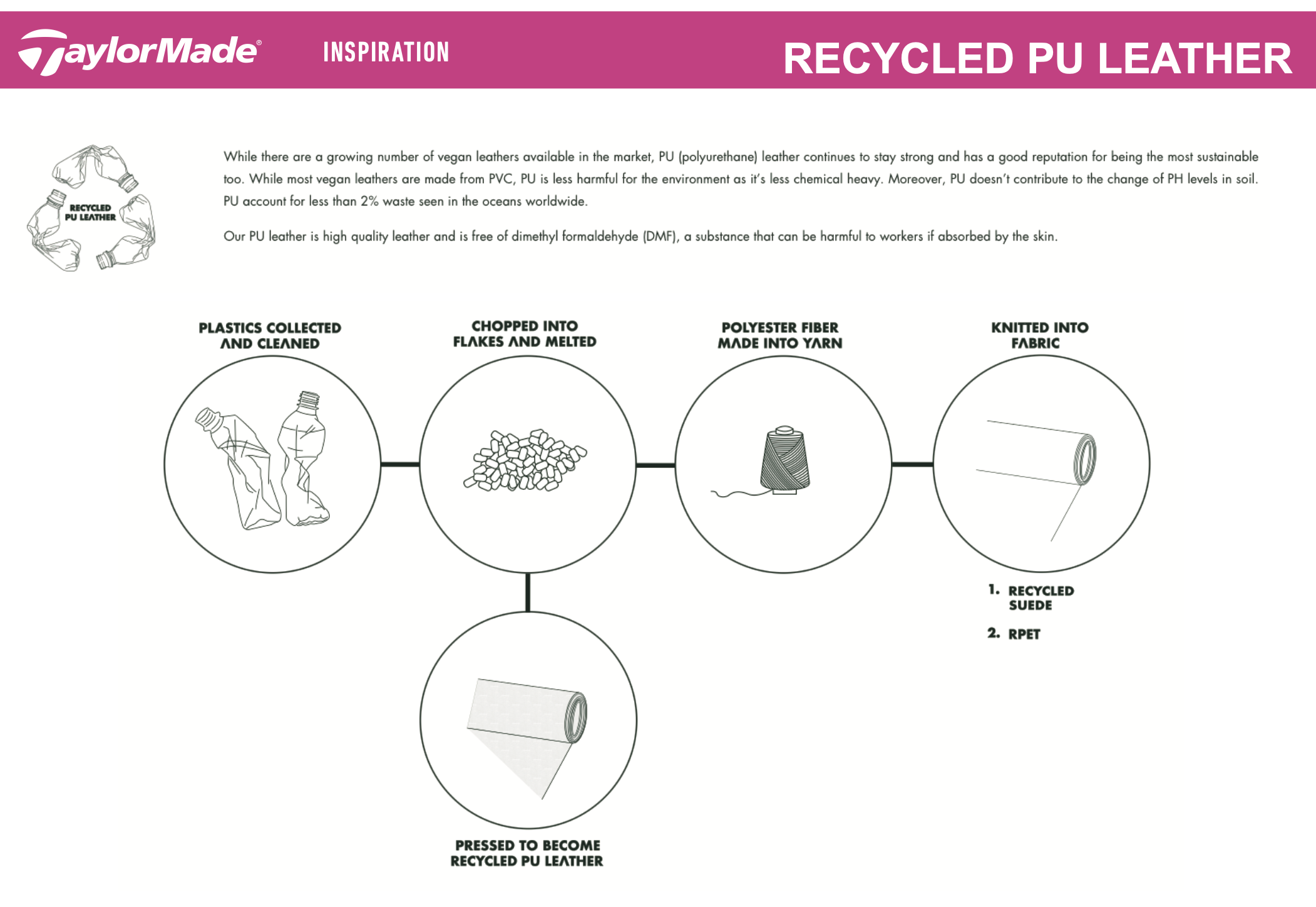 TaylorMade®

INSPIRATION

RECYCLED PU LEATHER

RECYCLED PU LEATHER

While there are a growing number of vegan leathers available in the market, PU (polyurethane) leather continues to stay strong and has a good reputation for being the most sustainable too. While most vegan leathers are made from PVC, PU is less harmful for the environment as it's less chemical heavy. Moreover, PU doesn't contribute to the change of PH levels in soil. PU account for less than 2% waste seen in the oceans worldwide.

Our PU leather is high quality leather and is free of dimethyl formaldehyde (DMF), a substance that can be harmful to workers if absorbed by the skin.

PLASTICS COLLECTED AND CLEANED

CHOPPED INTO FLAKES AND MELTED

POLYESTER FIBER MADE INTO YARN

KNITTED INTO FABRIC

1. RECYCLED SUEDE

2. RPET

PRESSED TO BECOME RECYCLED PU LEATHER