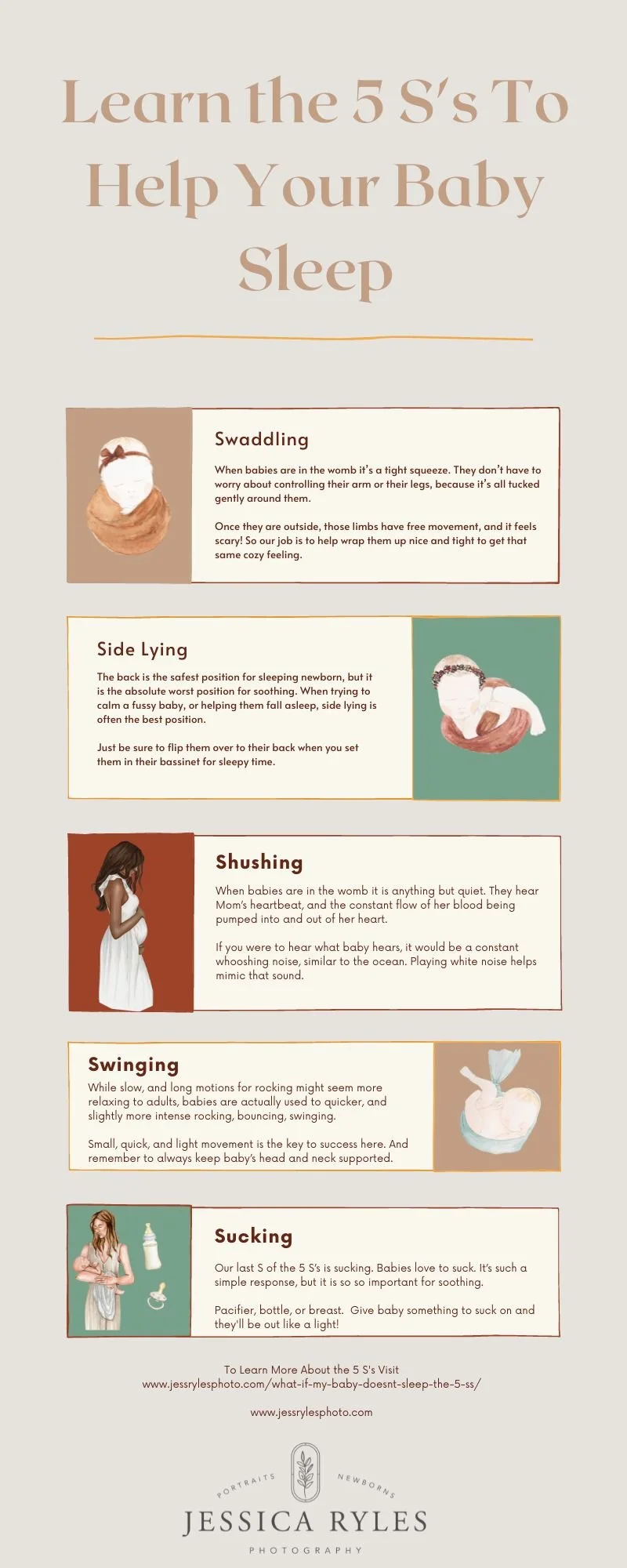 Learn the 5 S's To Help Your Baby Sleep

Swaddling

When babies are in the womb it's a tight squeeze. They don't have to worry about controlling their arm or their legs, because it's all tucked gently around them.

Once they are outside, those limbs have free movement, and it feels scary! So our job is to help wrap them up nice and tight to get that same cozy feeling.

Side Lying

The back is the safest position for sleeping newborn, but it is the absolute worst position for soothing. When trying to calm a fussy baby, or helping them fall asleep, side lying is often the best position.

Just be sure to flip them over to their back when you set them in their bassinet for sleepy time.

Shushing

When babies are in the womb it is anything but quiet. They hear Mom's heartbeat, and the constant flow of her blood being pumped into and out of her heart.

If you were to hear what baby hears, it would be a constant whooshing noise, similar to the ocean. Playing white noise helps mimic that sound.

Swinging

While slow, and long motions for rocking might seem more relaxing to adults, babies are actually used to quicker, and slightly more intense rocking, bouncing, swinging.

Small, quick, and light movement is the key to success here. And remember to always keep baby's head and neck supported.

Sucking

Our last S of the 5 S's is sucking. Babies love to suck. It's such a simple response, but it is so so important for soothing.

Pacifier, bottle, or breast. Give baby something to suck on and they'll be out like a light!

To Learn More About the 5 S's Visit
www.jessrylesphoto.com/what-if-my-baby-doesnt-sleep-the-5-ss/

www.jessrylesphoto.com

PORTRAITS NEWBORNS
JESSICA RYLES
PHOTOGRAPHY