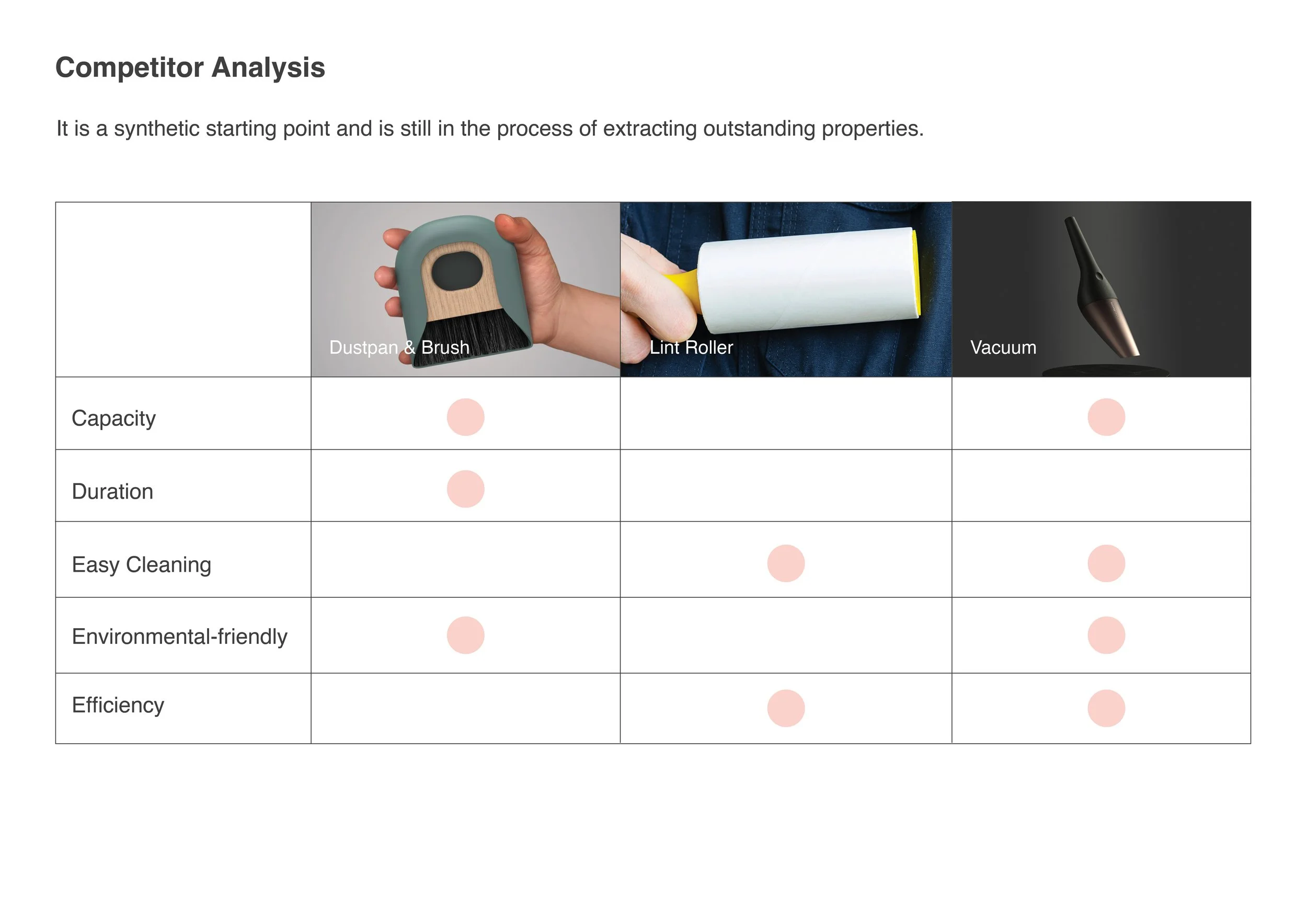 Competitor Analysis

It is a synthetic starting point and is still in the process of extracting outstanding properties.

| | Dustpan & Brush | Lint Roller | Vacuum |
|---|---|---|---|
| Capacity | | | |
| Duration | | | |
| Easy Cleaning | | | |
| Environmental-friendly | | | |
| Efficiency | | | |