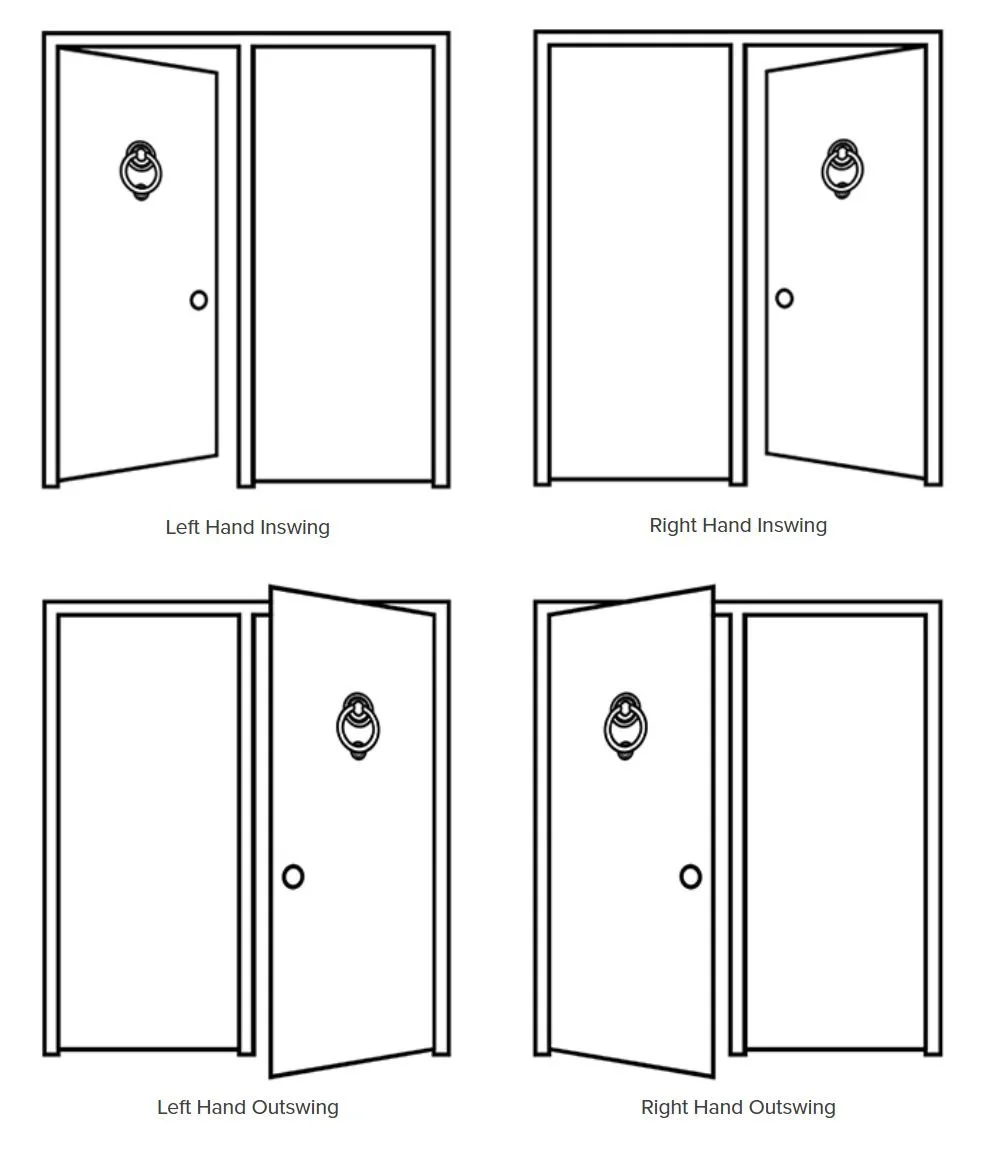 Left Hand Inswing

Right Hand Inswing

Left Hand Outswing

Right Hand Outswing