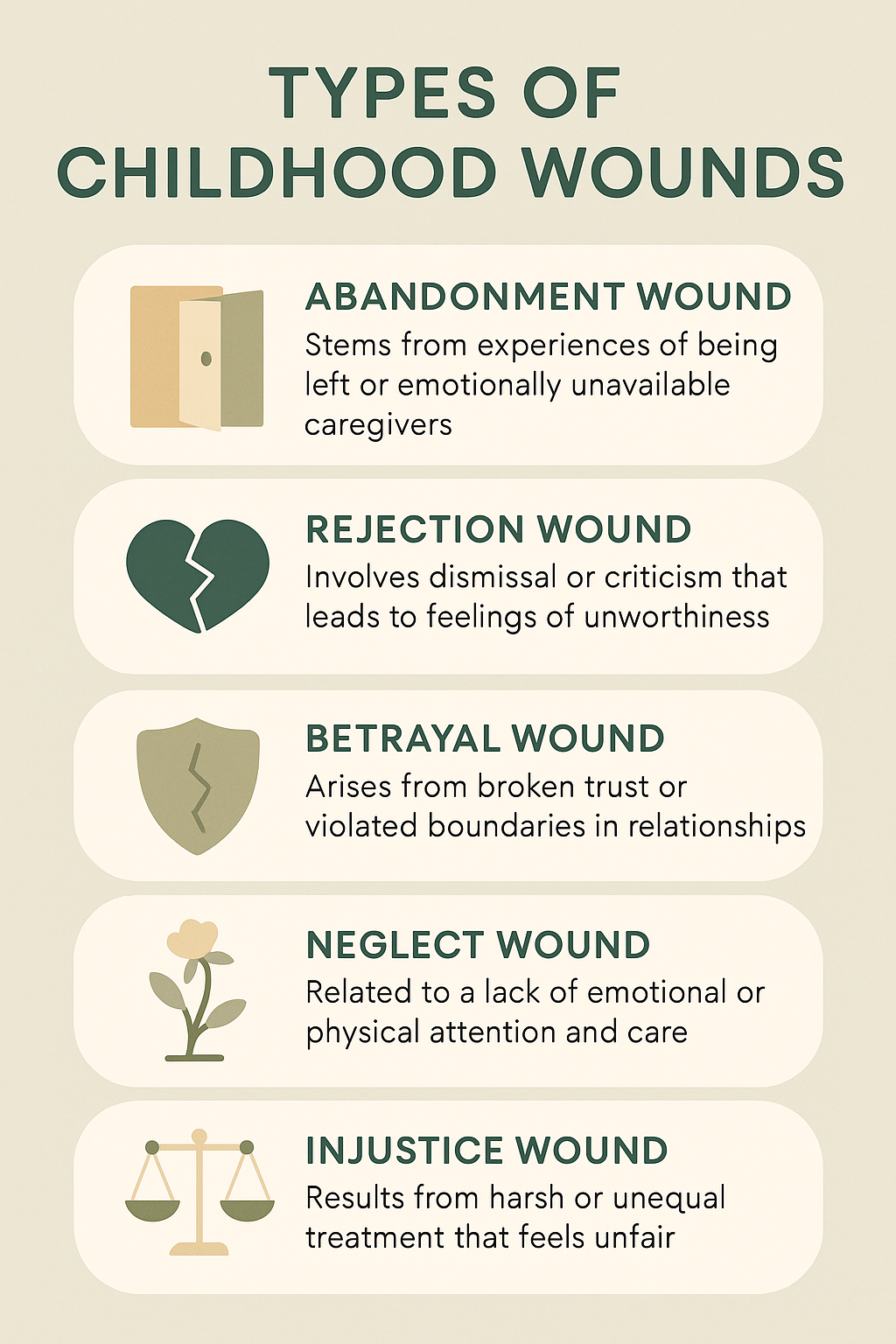 TYPES OF CHILDHOOD WOUNDS

ABANDONMENT WOUND
Stems from experiences of being left or emotionally unavailable caregivers

REJECTION WOUND
Involves dismissal or criticism that leads to feelings of unworthiness

BETRAYAL WOUND
Arises from broken trust or violated boundaries in relationships

NEGLECT WOUND
Related to a lack of emotional or physical attention and care

INJUSTICE WOUND
Results from harsh or unequal treatment that feels unfair