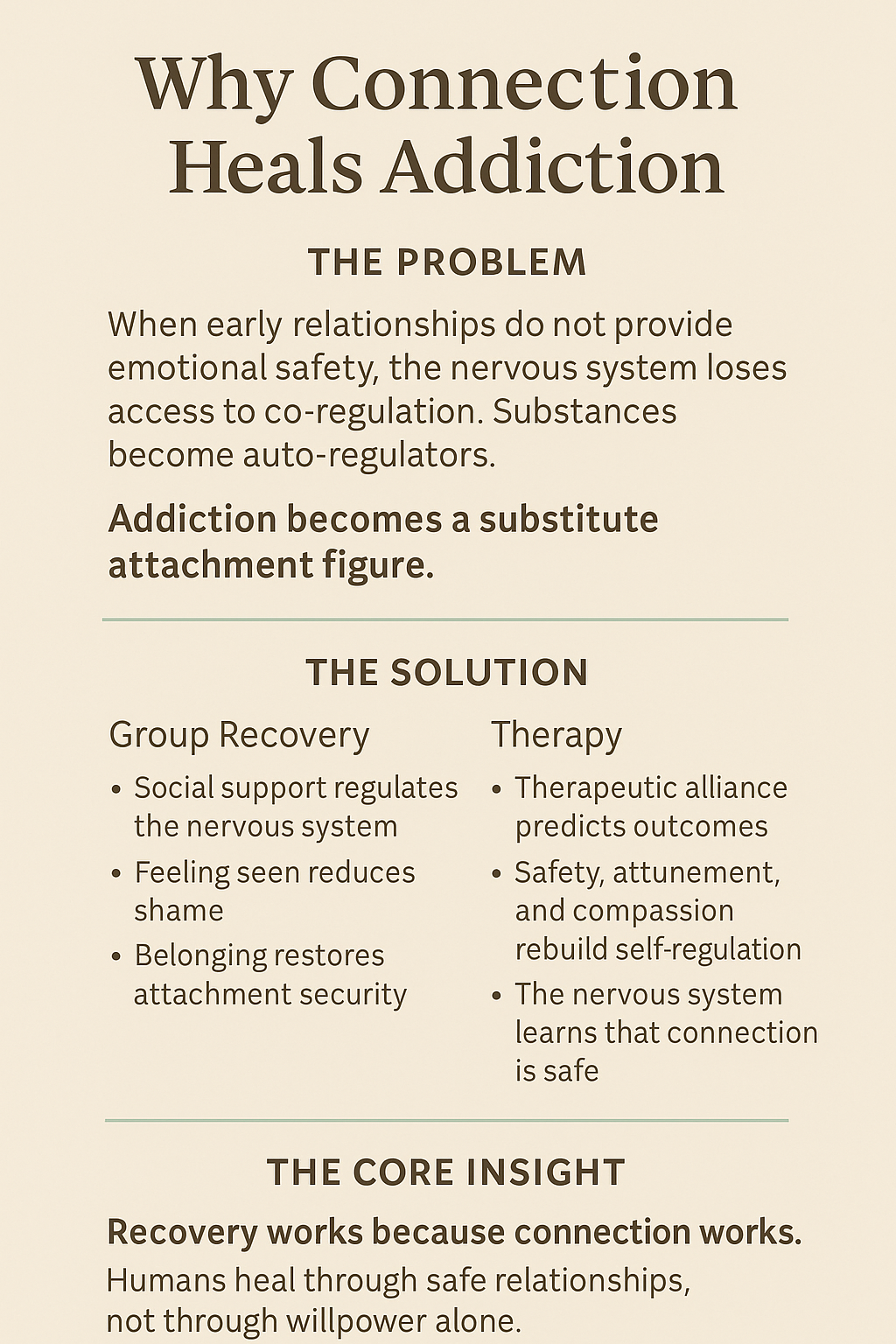 Why Connection Heals Addiction

THE PROBLEM

When early relationships do not provide emotional safety, the nervous system loses access to co-regulation. Substances become auto-regulators.

Addiction becomes a substitute attachment figure.

THE SOLUTION

Group Recovery

• Social support regulates the nervous system
• Feeling seen reduces shame
• Belonging restores attachment security

Therapy

• Therapeutic alliance predicts outcomes
• Safety, attunement, and compassion rebuild self-regulation
• The nervous system learns that connection is safe

THE CORE INSIGHT

Recovery works because connection works.

Humans heal through safe relationships, not through willpower alone.