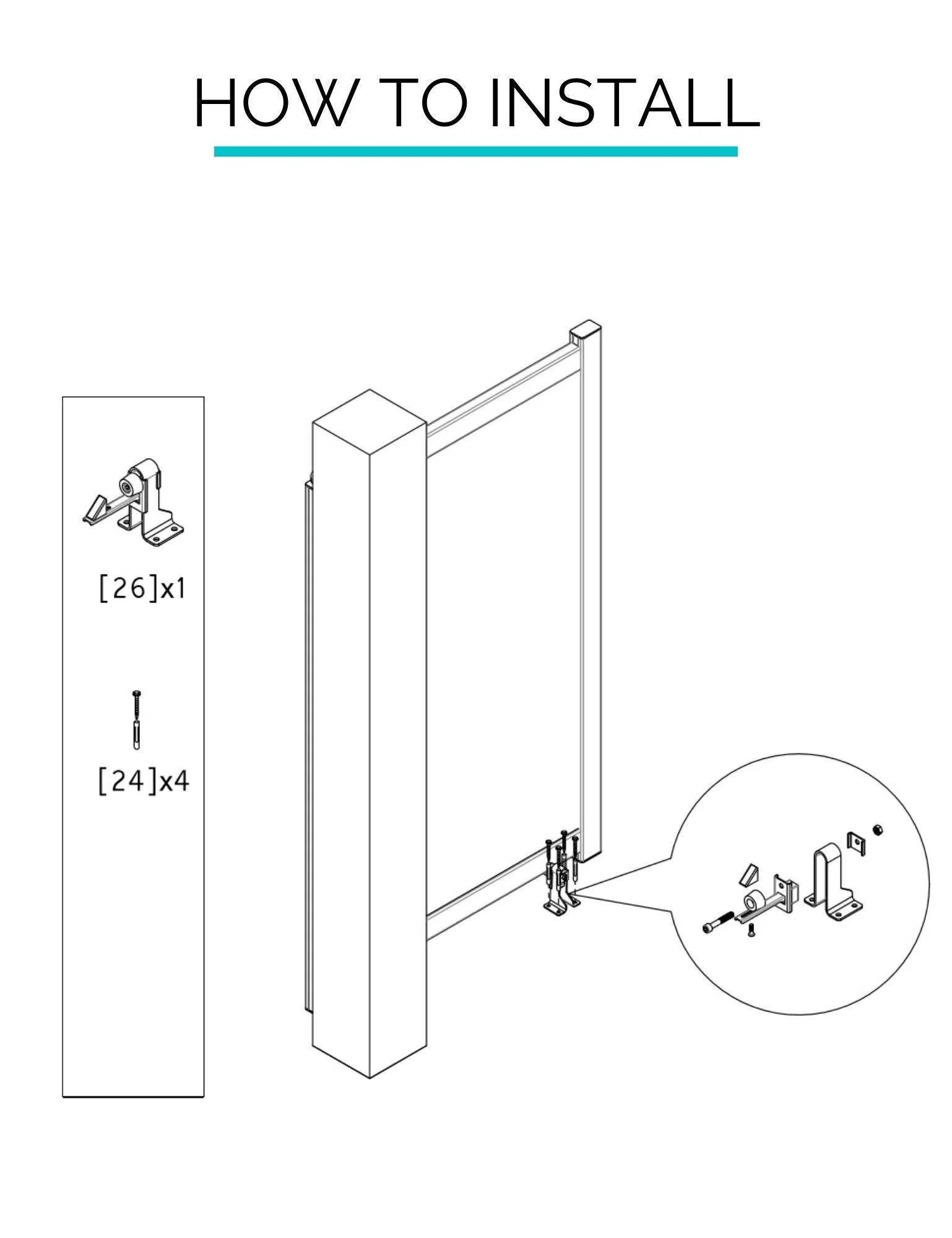 HOW TO INSTALL

[26]x1

[24]x4