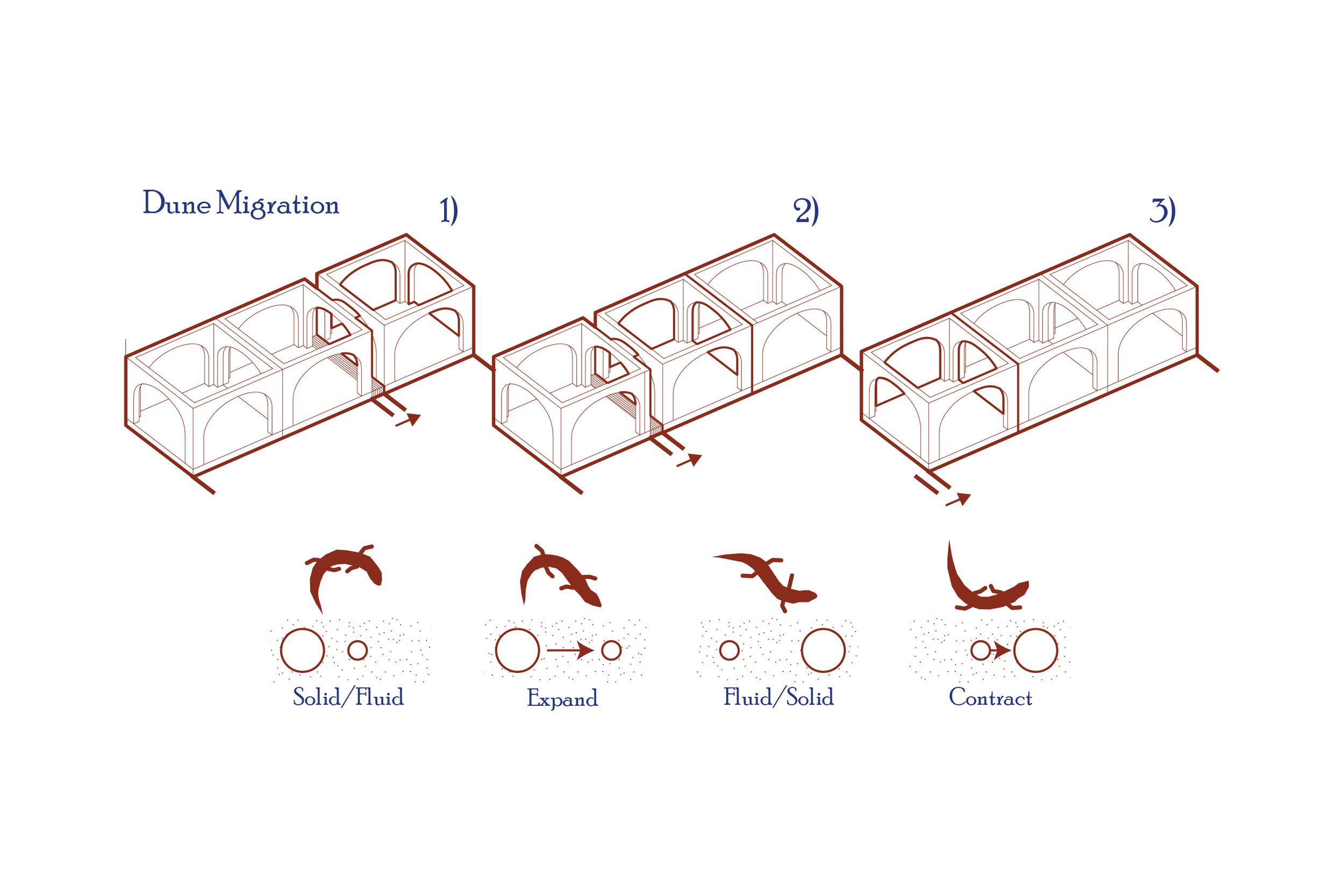 Dune Migration

1)

2)

3)

Solid/Fluid

Expand

Fluid/Solid

Contract