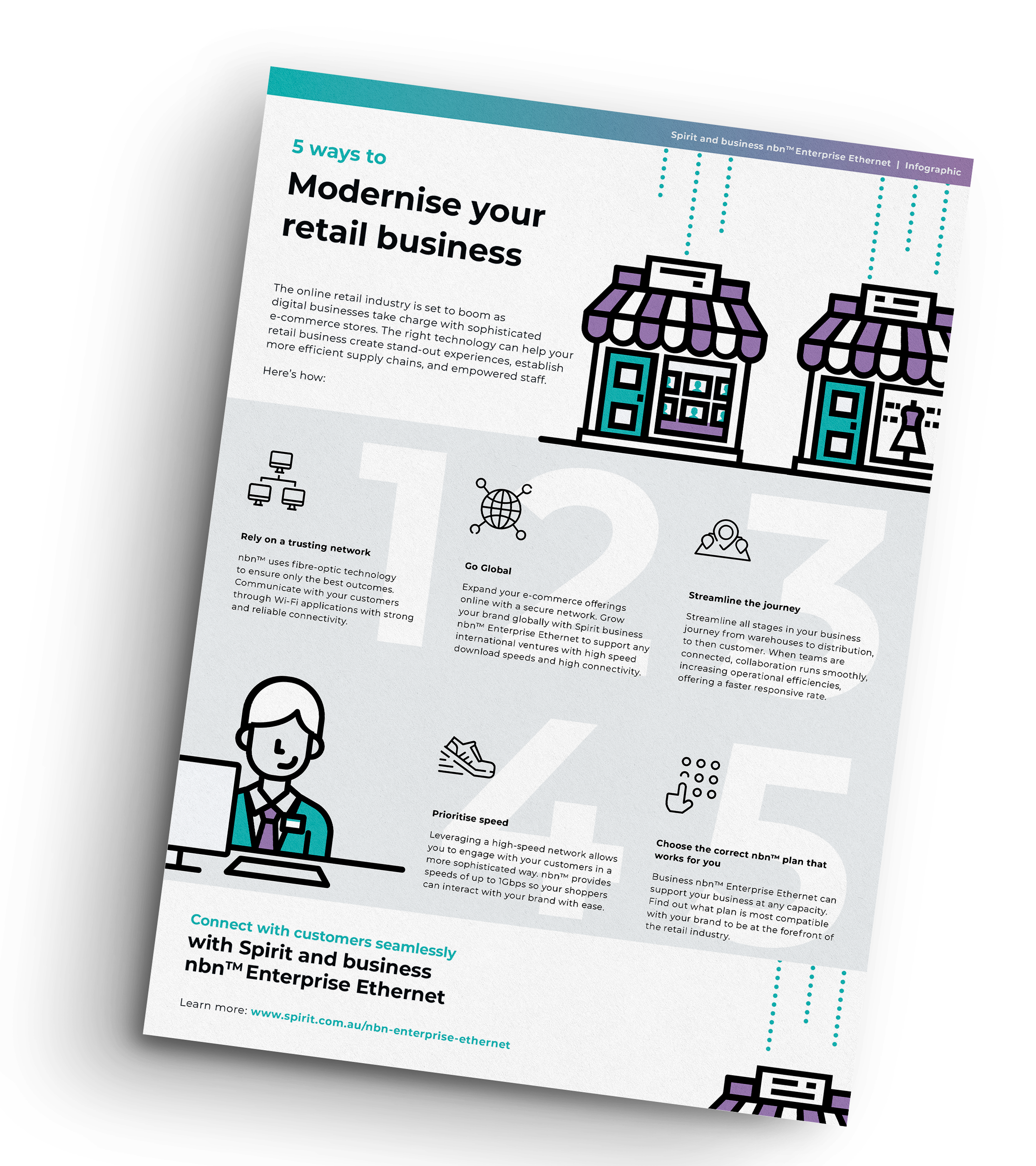 Spirit and business nbn™ Enterprise Ethernet | Infographic

5 ways to
Modernise your retail business

The online retail industry is set to boom as digital businesses take charge with sophisticated e-commerce stores. The right technology can help your retail business create stand-out experiences, establish more efficient supply chains, and empowered staff.

Here's how:

1

Rely on a trusting network

nbn™ uses fibre-optic technology to ensure only the best outcomes. Communicate with your customers through Wi-Fi applications with strong and reliable connectivity.

2

Go Global

Expand your e-commerce offerings online with a secure network. Grow your brand globally with Spirit business nbn™ Enterprise Ethernet to support any international ventures with high speed download speeds and high connectivity.

3

Streamline the journey

Streamline all stages in your business journey from warehouses to distribution, to then customer. When teams are connected, collaboration runs smoothly, increasing operational efficiencies, offering a faster responsive rate.

4

Prioritise speed

Leveraging a high-speed network allows you to engage with your customers in a more sophisticated way. nbn™ provides speeds of up to 1Gbps so your shoppers can interact with your brand with ease.

5

Choose the correct nbn™ plan that works for you

Business nbn™ Enterprise Ethernet can support your business at any capacity. Find out what plan is most compatible with your brand to be at the forefront of the retail industry.

Connect with customers seamlessly
with Spirit and business nbn™ Enterprise Ethernet

Learn more: www.spirit.com.au/nbn-enterprise-ethernet