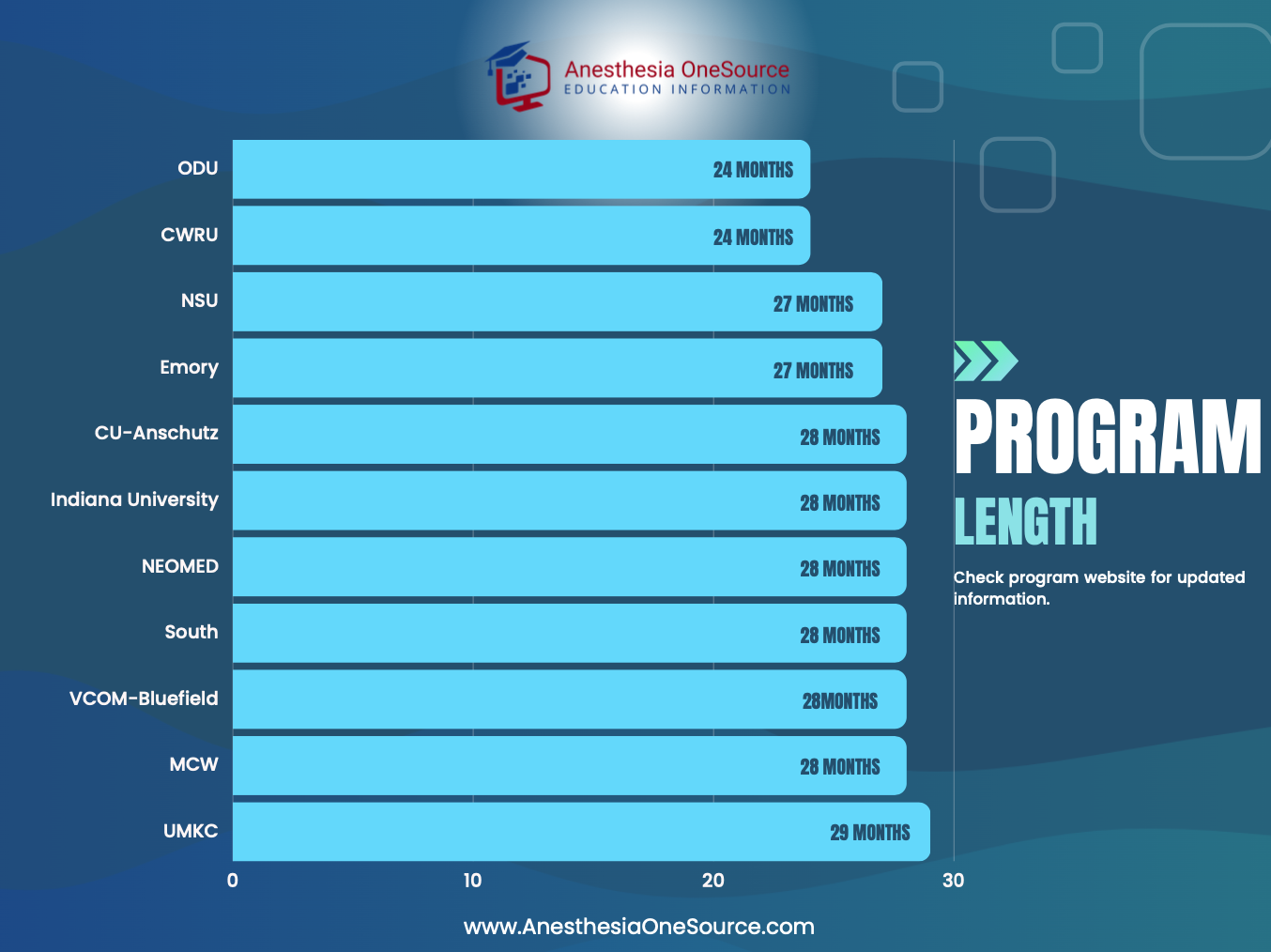 Anesthesia OneSource
EDUCATION INFORMATION

ODU 24 MONTHS
CWRU 24 MONTHS
NSU 27 MONTHS
Emory 27 MONTHS
CU-Anschutz 28 MONTHS
Indiana University 28 MONTHS
NEOMED 28 MONTHS
South 28 MONTHS
VCOM-Bluefield 28MONTHS
MCW 28 MONTHS
UMKC 29 MONTHS

0 10 20 30

PROGRAM
LENGTH

Check program website for updated information.

www.AnesthesiaOneSource.com