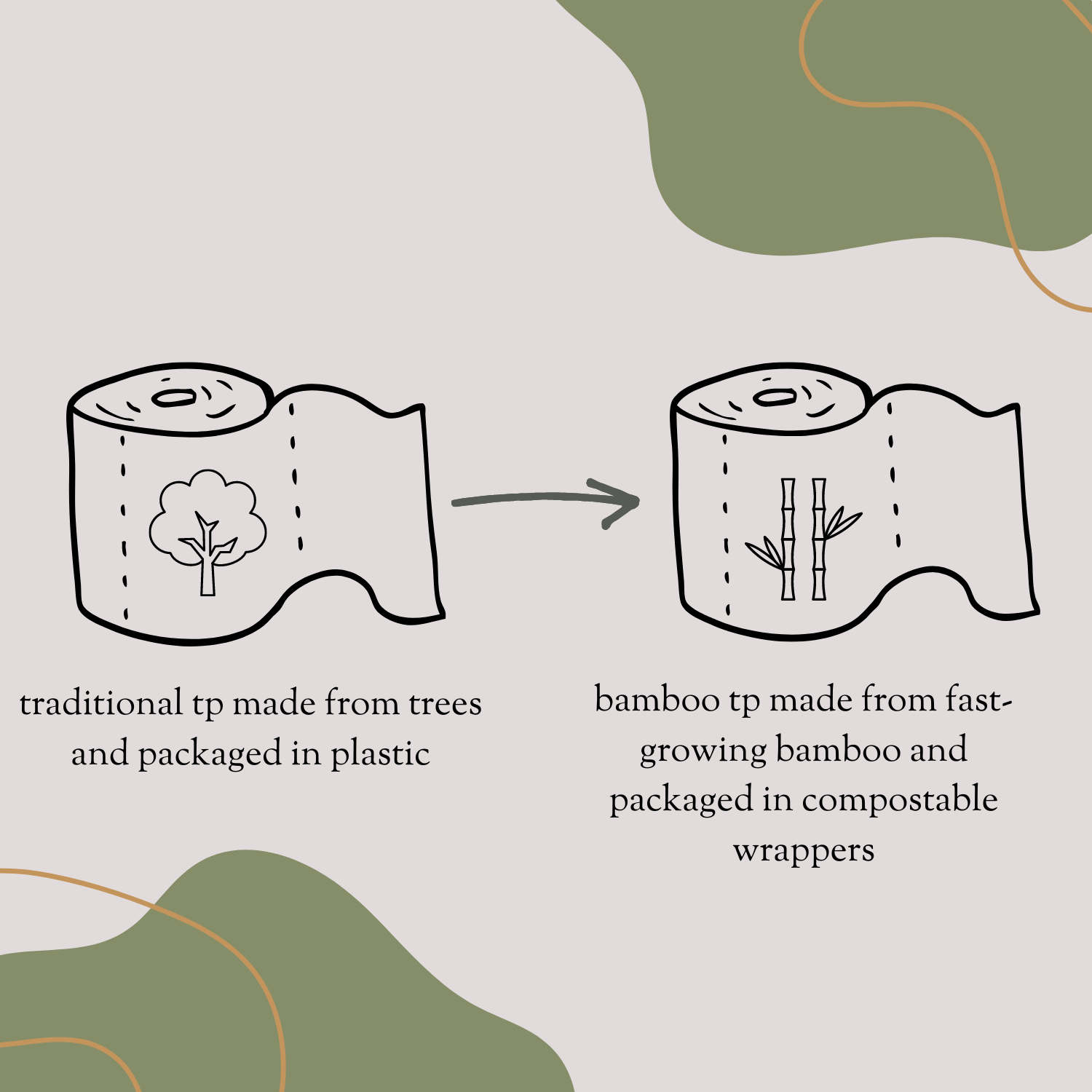 traditional tp made from trees and packaged in plastic

bamboo tp made from fast-growing bamboo and packaged in compostable wrappers