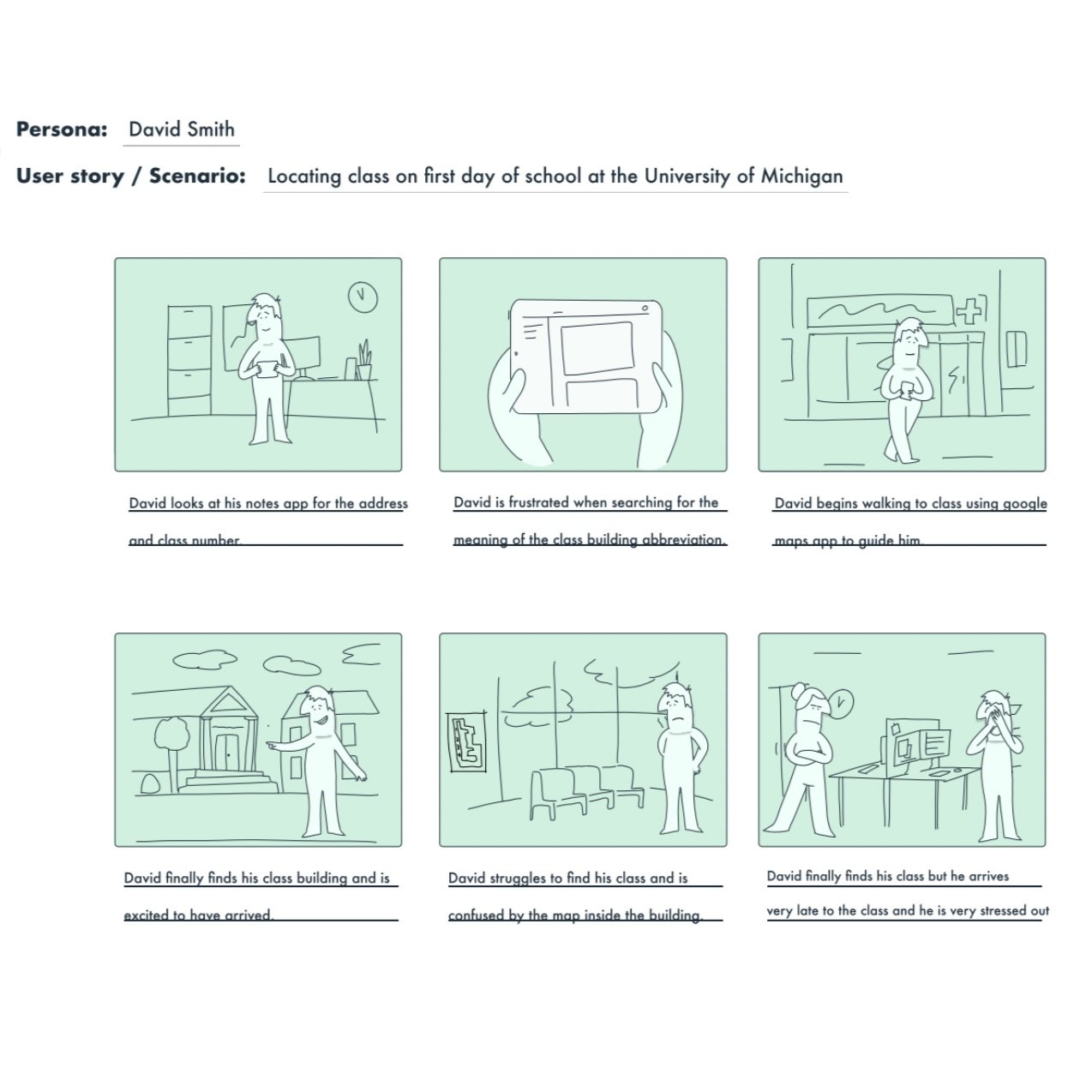 Persona: David Smith

User story / Scenario: Locating class on first day of school at the University of Michigan

David looks at his notes app for the address and class number.

David is frustrated when searching for the meaning of the class building abbreviation.

David begins walking to class using google maps app to guide him.

David finally finds his class building and is excited to have arrived.

David struggles to find his class and is confused by the map inside the building.

David finally finds his class but he arrives very late to the class and he is very stressed out