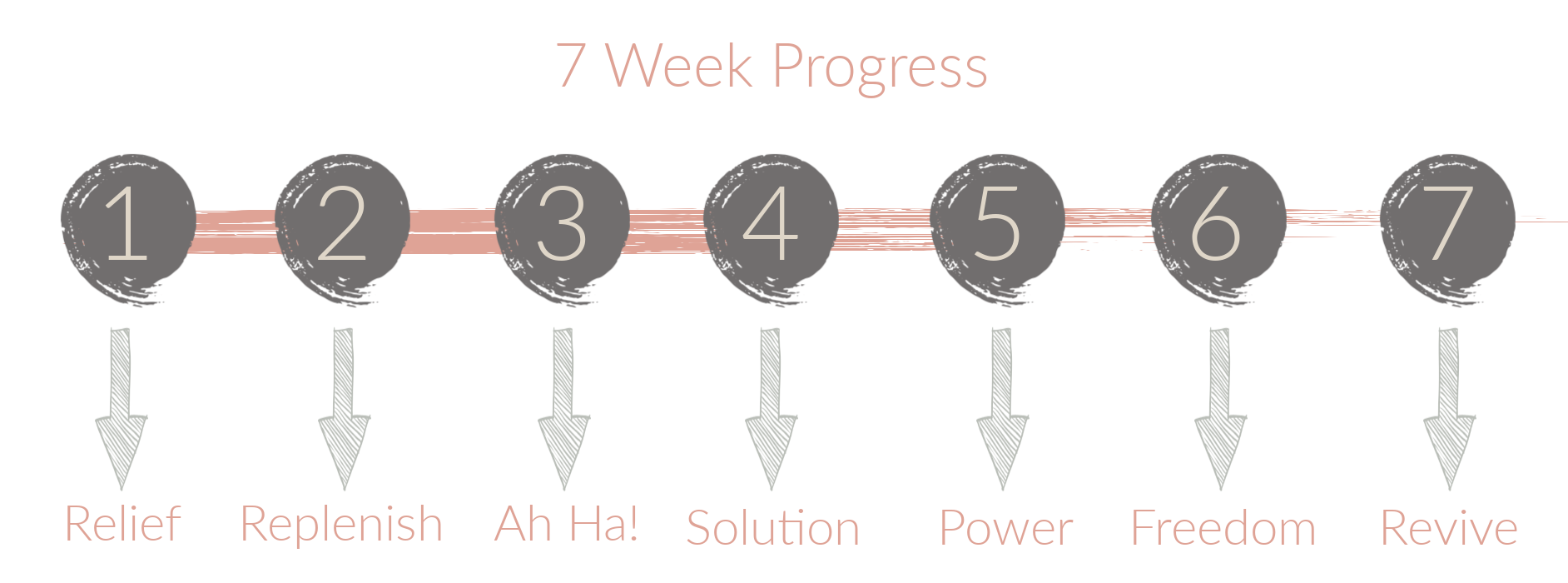 7 Week Progress

1 2 3 4 5 6 7

Relief Replenish Ah Ha! Solution Power Freedom Revive