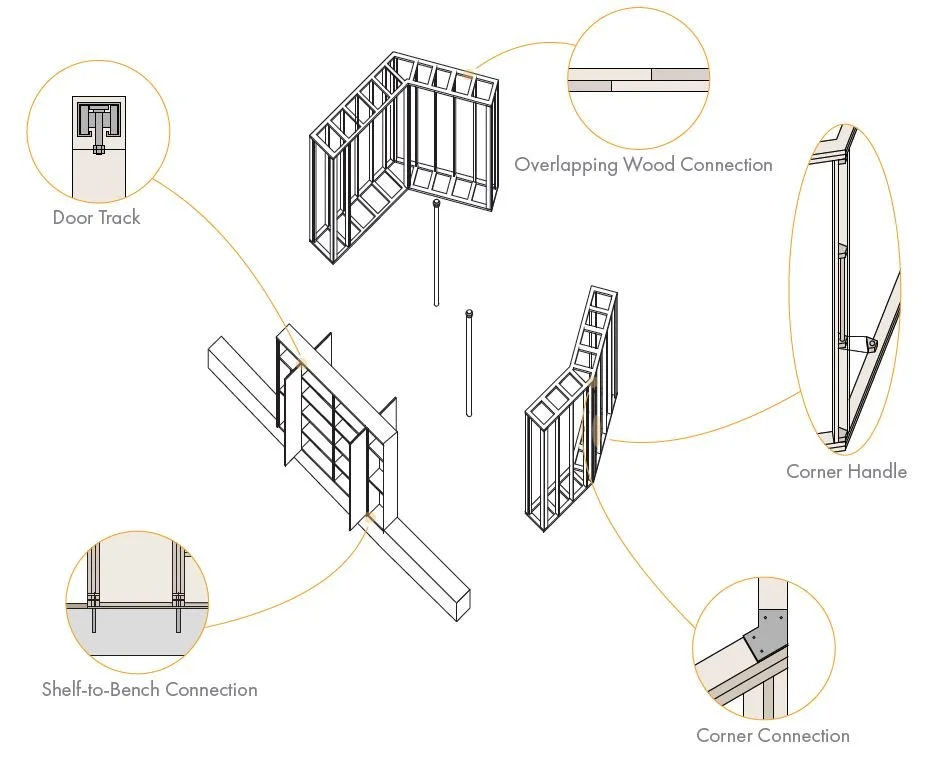 Door Track

Overlapping Wood Connection

Corner Handle

Shelf-to-Bench Connection

Corner Connection