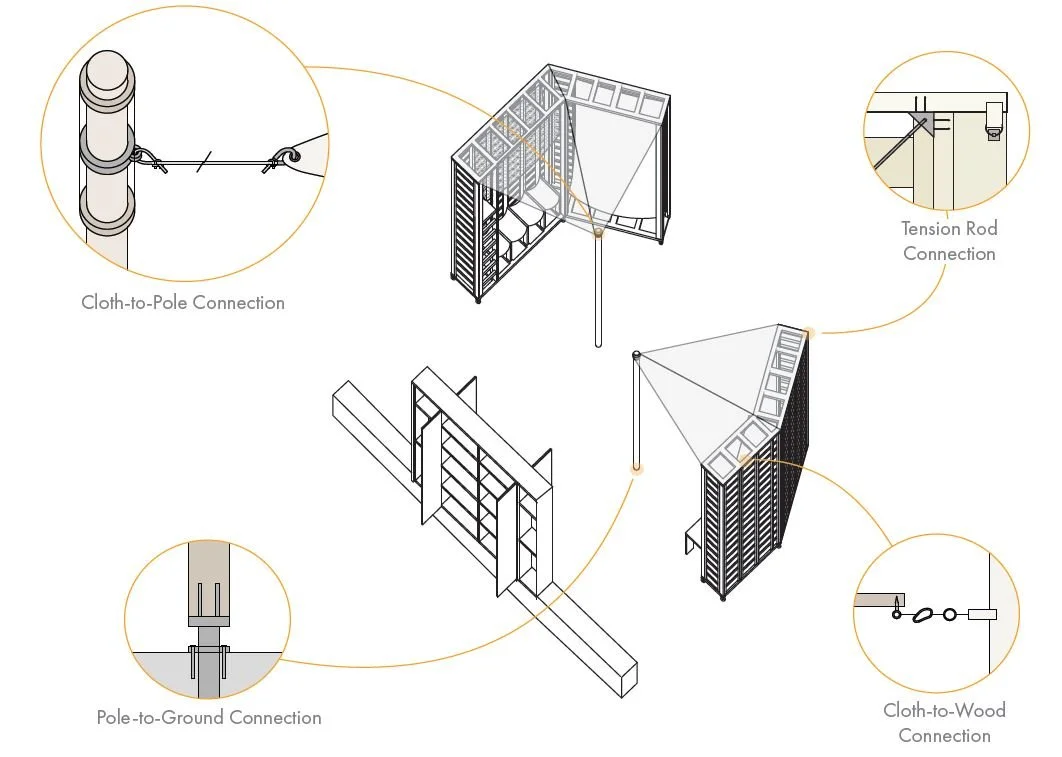 Cloth-to-Pole Connection

Tension Rod Connection

Pole-to-Ground Connection

Cloth-to-Wood Connection