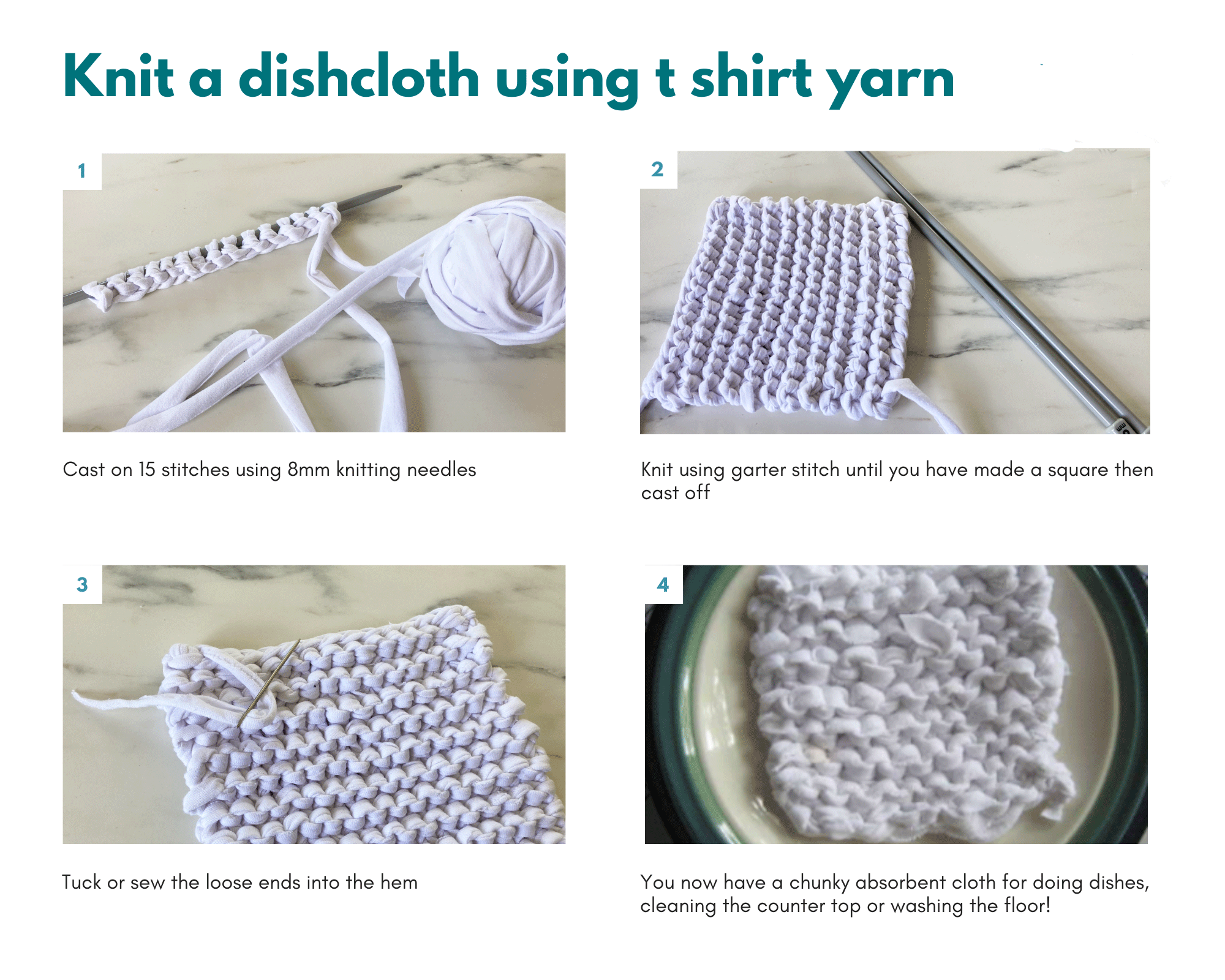 Knit a dishcloth using t shirt yarn

1

Cast on 15 stitches using 8mm knitting needles

2

Knit using garter stitch until you have made a square then cast off

3

Tuck or sew the loose ends into the hem

4

You now have a chunky absorbent cloth for doing dishes, cleaning the counter top or washing the floor!