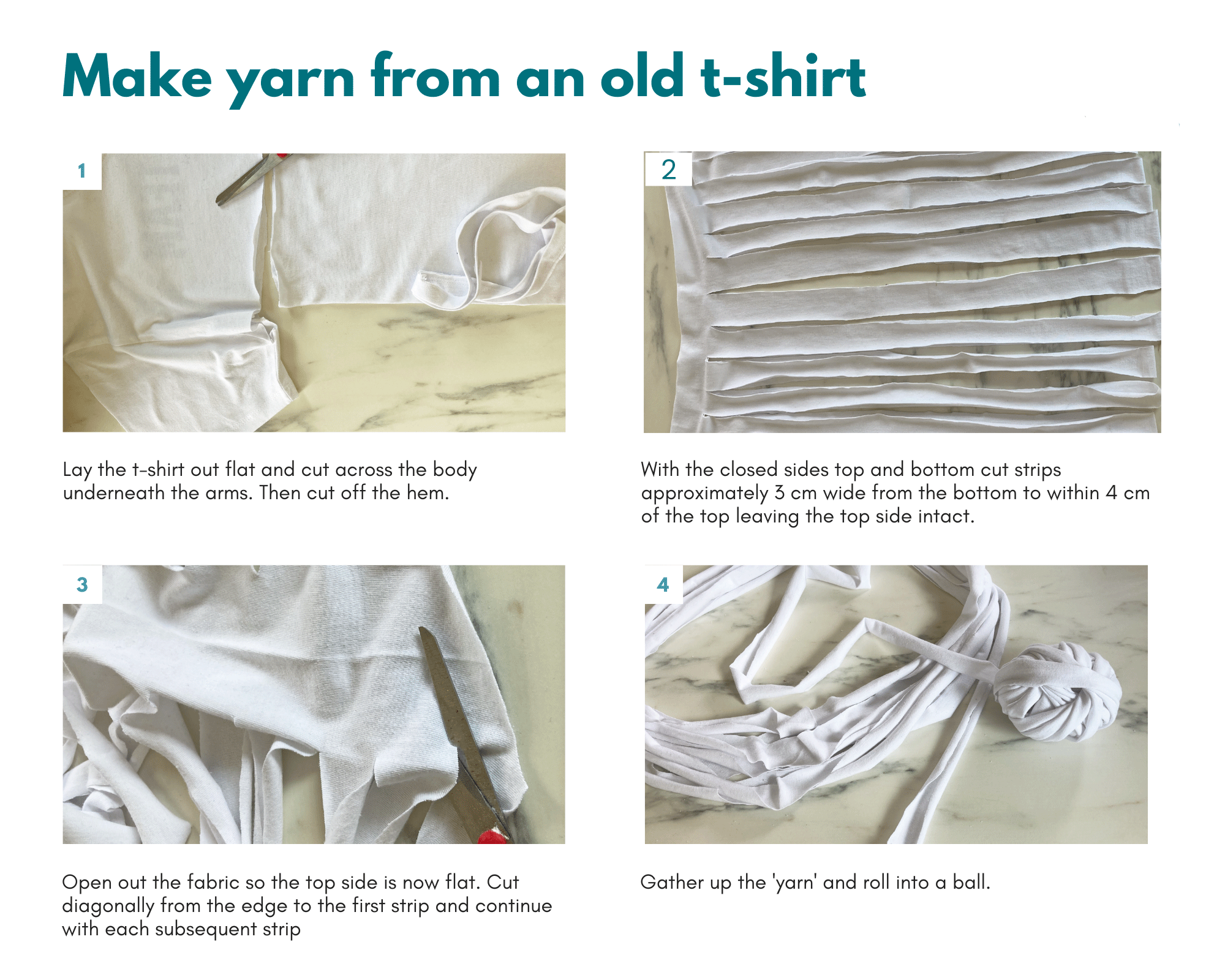 Make yarn from an old t-shirt

1

Lay the t-shirt out flat and cut across the body underneath the arms. Then cut off the hem.

2

With the closed sides top and bottom cut strips approximately 3 cm wide from the bottom to within 4 cm of the top leaving the top side intact.

3

Open out the fabric so the top side is now flat. Cut diagonally from the edge to the first strip and continue with each subsequent strip

4

Gather up the 'yarn' and roll into a ball.