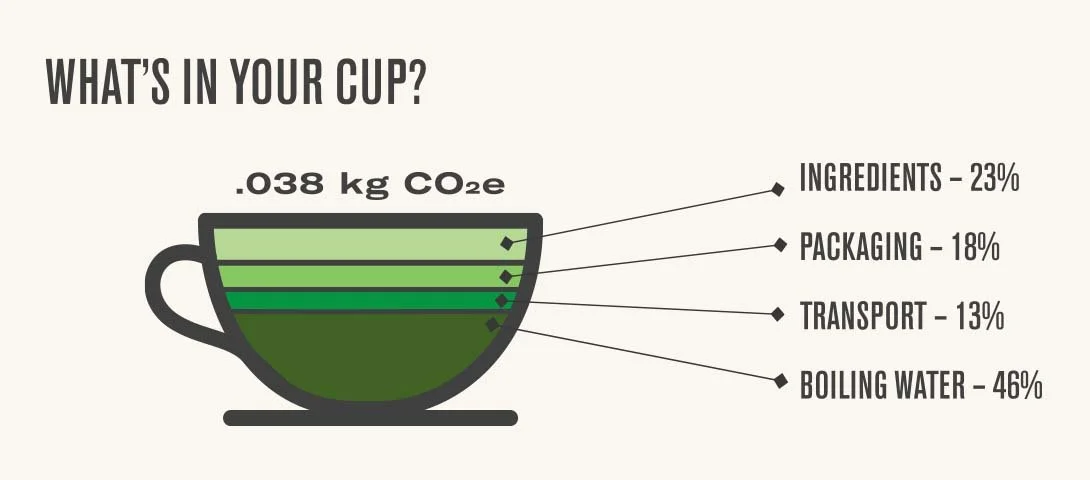 WHAT'S IN YOUR CUP?

.038 kg $CO_2e$

INGREDIENTS – 23%

PACKAGING – 18%

TRANSPORT – 13%

BOILING WATER – 46%