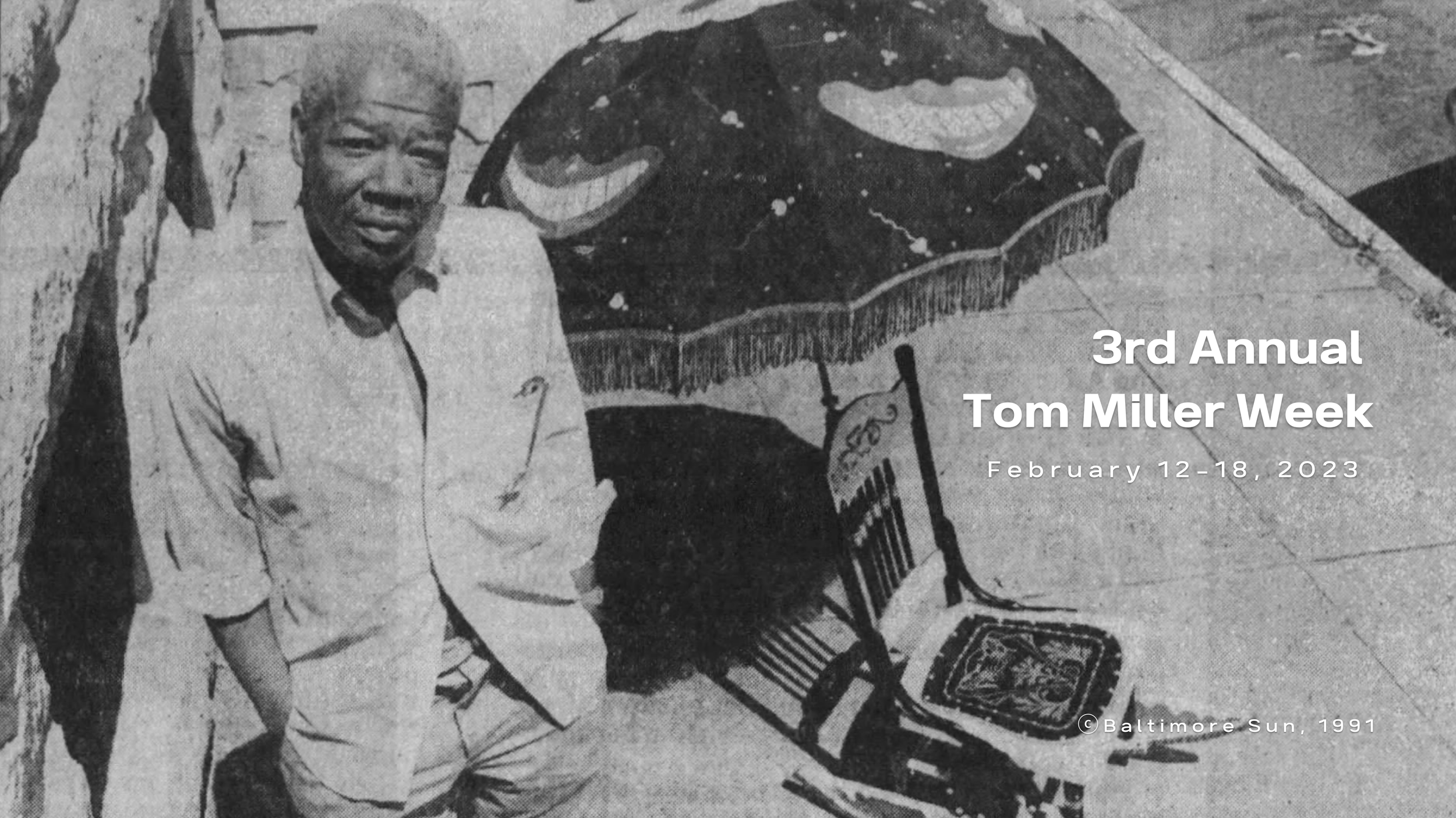 3rd Annual
Tom Miller Week

February 12-18, 2023

©Baltimore Sun, 1991