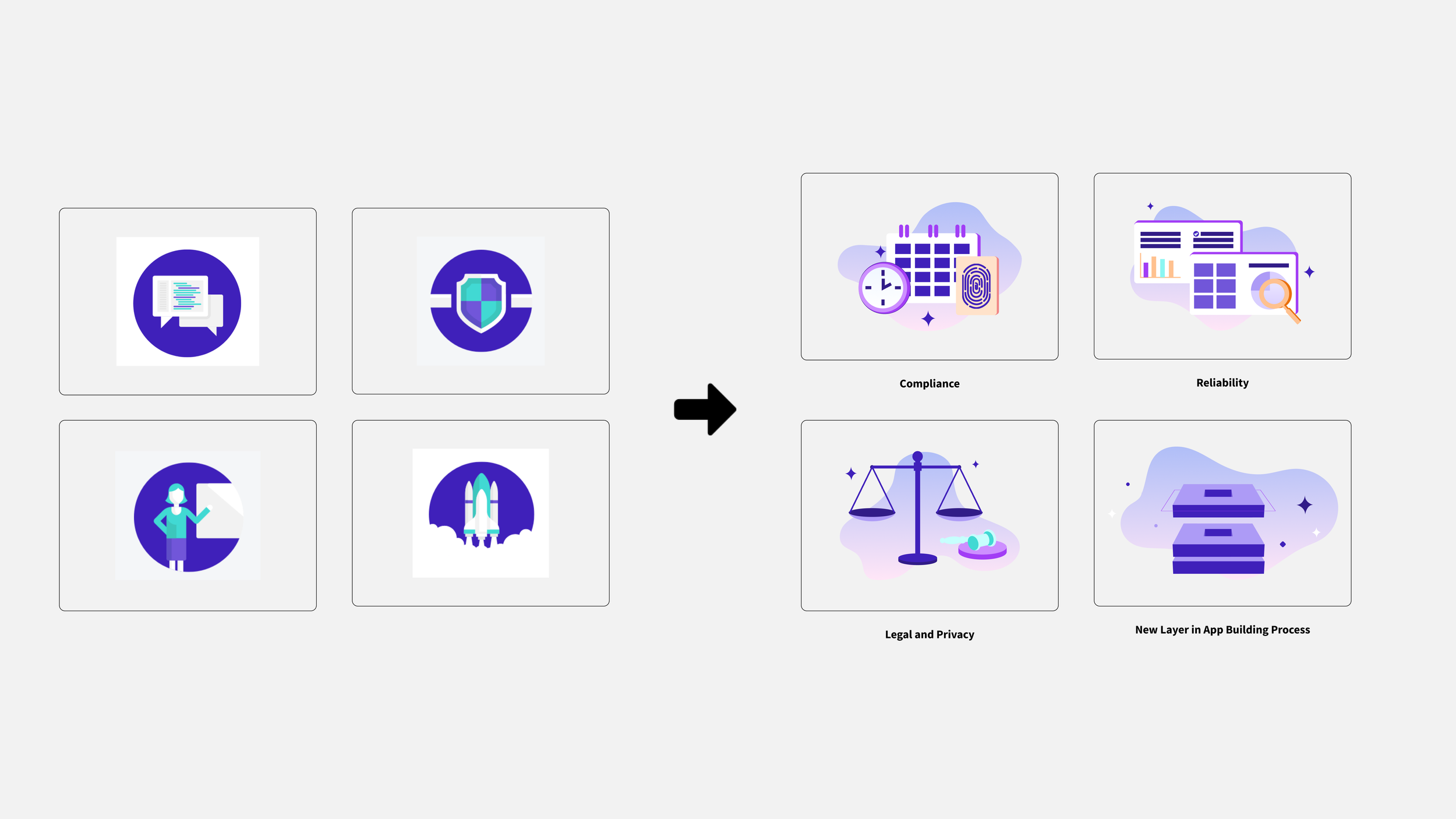 Compliance

Reliability

Legal and Privacy

New Layer in App Building Process