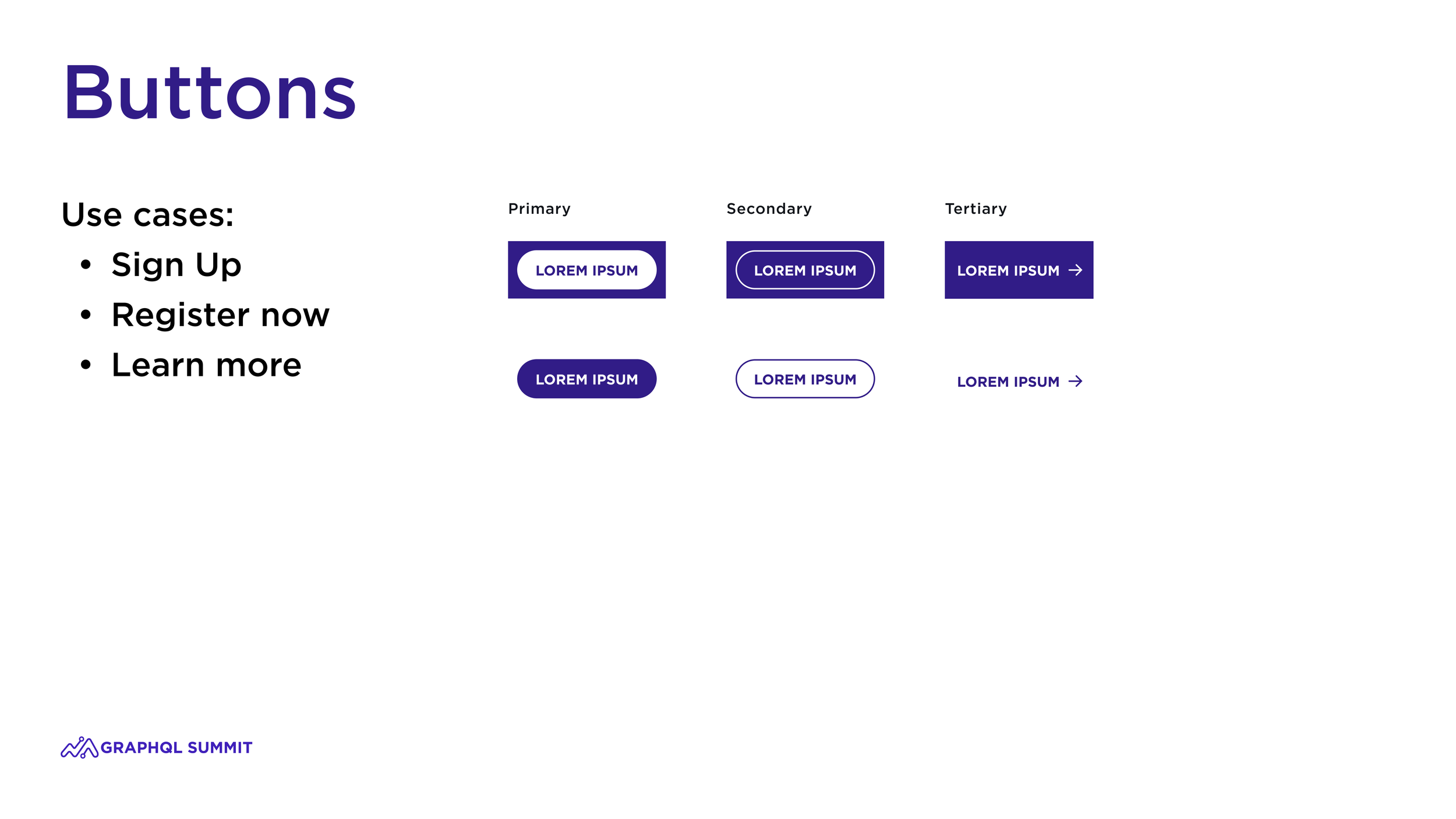 Buttons

Use cases:
• Sign Up
• Register now
• Learn more

Primary

LOREM IPSUM

LOREM IPSUM

Secondary

LOREM IPSUM

LOREM IPSUM

Tertiary

LOREM IPSUM →

LOREM IPSUM →

GRAPHQL SUMMIT