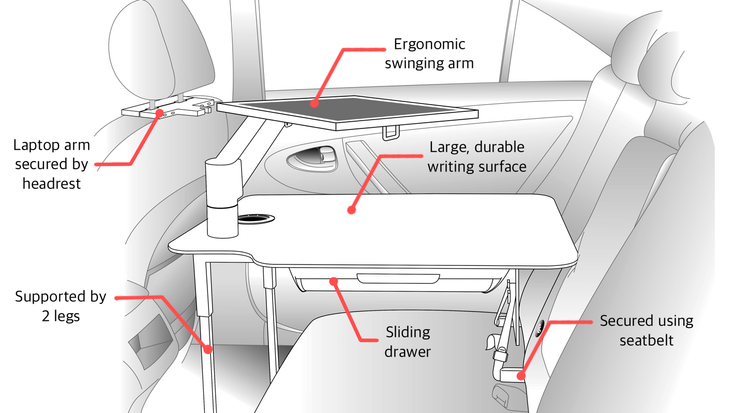 Ergonomic swinging arm

Laptop arm secured by headrest

Large, durable writing surface

Supported by 2 legs

Sliding drawer

Secured using seatbelt