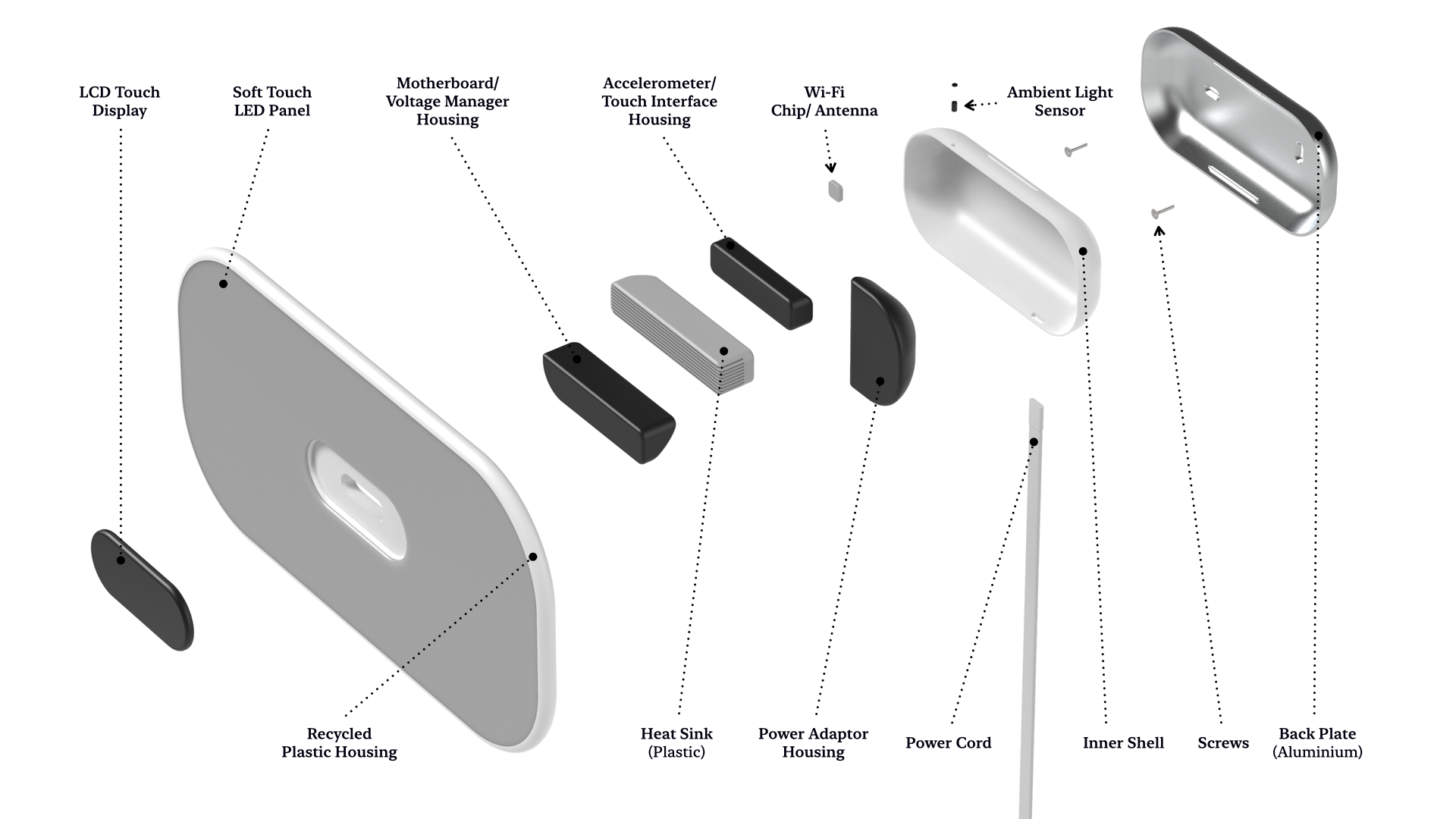 LCD Touch Display

Soft Touch LED Panel

Motherboard/ Voltage Manager Housing

Accelerometer/ Touch Interface Housing

Wi-Fi Chip/ Antenna

Ambient Light Sensor

Recycled Plastic Housing

Heat Sink (Plastic)

Power Adaptor Housing

Power Cord

Inner Shell

Screws

Back Plate (Aluminium)