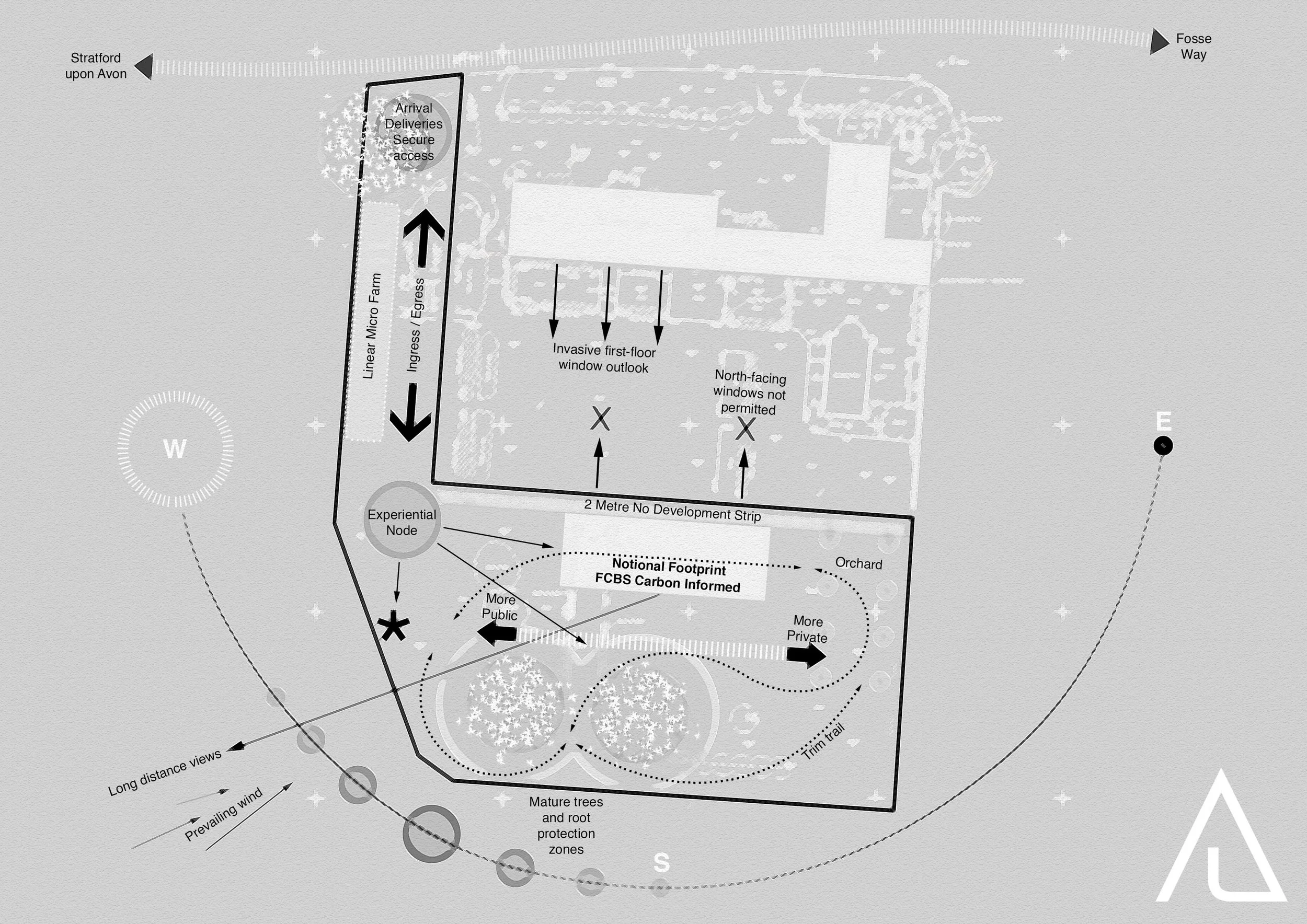 Stratford upon Avon

Fosse Way

Arrival Deliveries Secure access

Linear Micro Farm

Ingress / Egress

Invasive first-floor window outlook

North-facing windows not permitted

X

X

W

E

Experiential Node

2 Metre No Development Strip

Notional Footprint FCBS Carbon Informed

Orchard

More Public

More Private

*

Trim trail

Long distance views

Prevailing wind

Mature trees and root protection zones

S