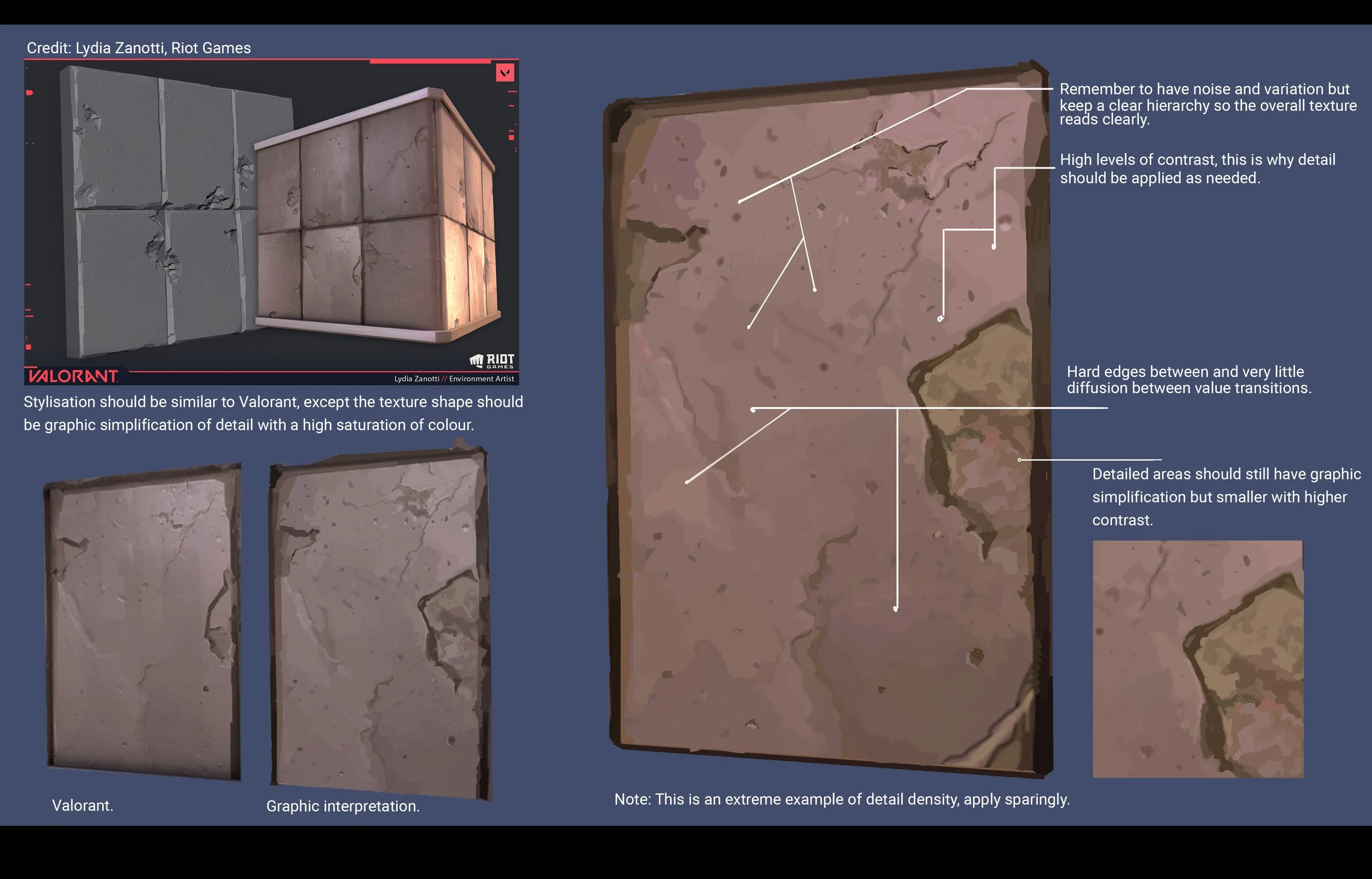 Credit: Lydia Zanotti, Riot Games

RIOT GAMES

VALORANT

Lydia Zanotti // Environment Artist

Stylisation should be similar to Valorant, except the texture shape should be graphic simplification of detail with a high saturation of colour.

Valorant.

Graphic interpretation.

Remember to have noise and variation but keep a clear hierarchy so the overall texture reads clearly.

High levels of contrast, this is why detail should be applied as needed.

Hard edges between and very little diffusion between value transitions.

Detailed areas should still have graphic simplification but smaller with higher contrast.

Note: This is an extreme example of detail density, apply sparingly.