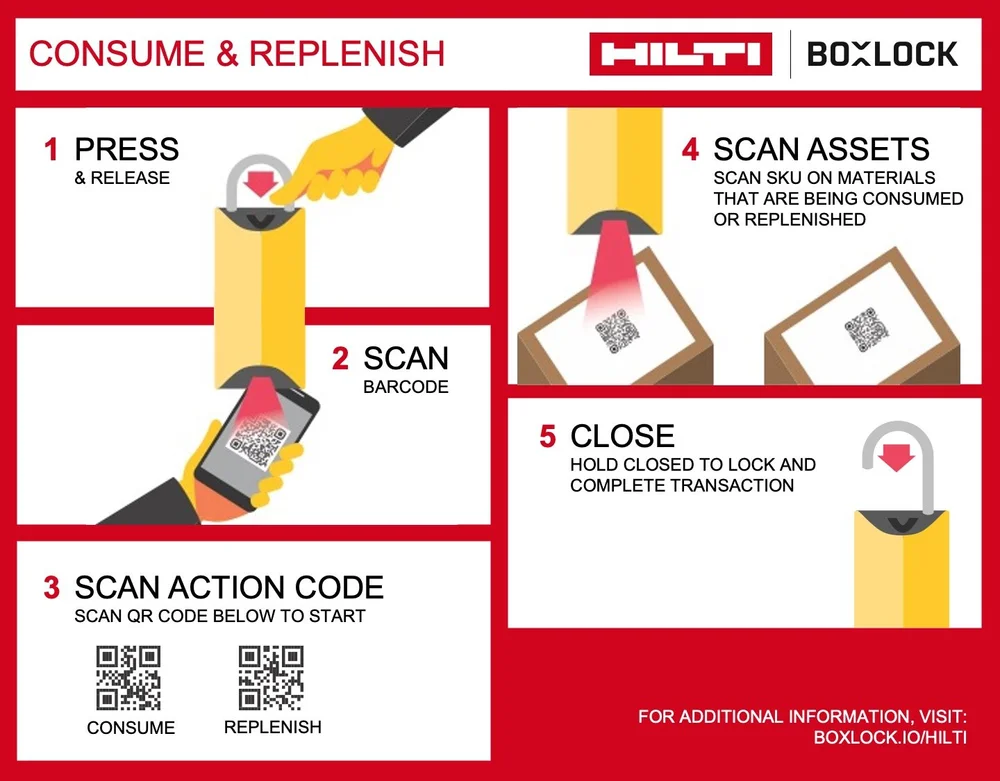 CONSUME & REPLENISH

HILTI | BOXLOCK

1 PRESS
& RELEASE

2 SCAN
BARCODE

3 SCAN ACTION CODE
SCAN QR CODE BELOW TO START

CONSUME

REPLENISH

4 SCAN ASSETS
SCAN SKU ON MATERIALS THAT ARE BEING CONSUMED OR REPLENISHED

5 CLOSE
HOLD CLOSED TO LOCK AND COMPLETE TRANSACTION

FOR ADDITIONAL INFORMATION, VISIT:
BOXLOCK.IO/HILTI