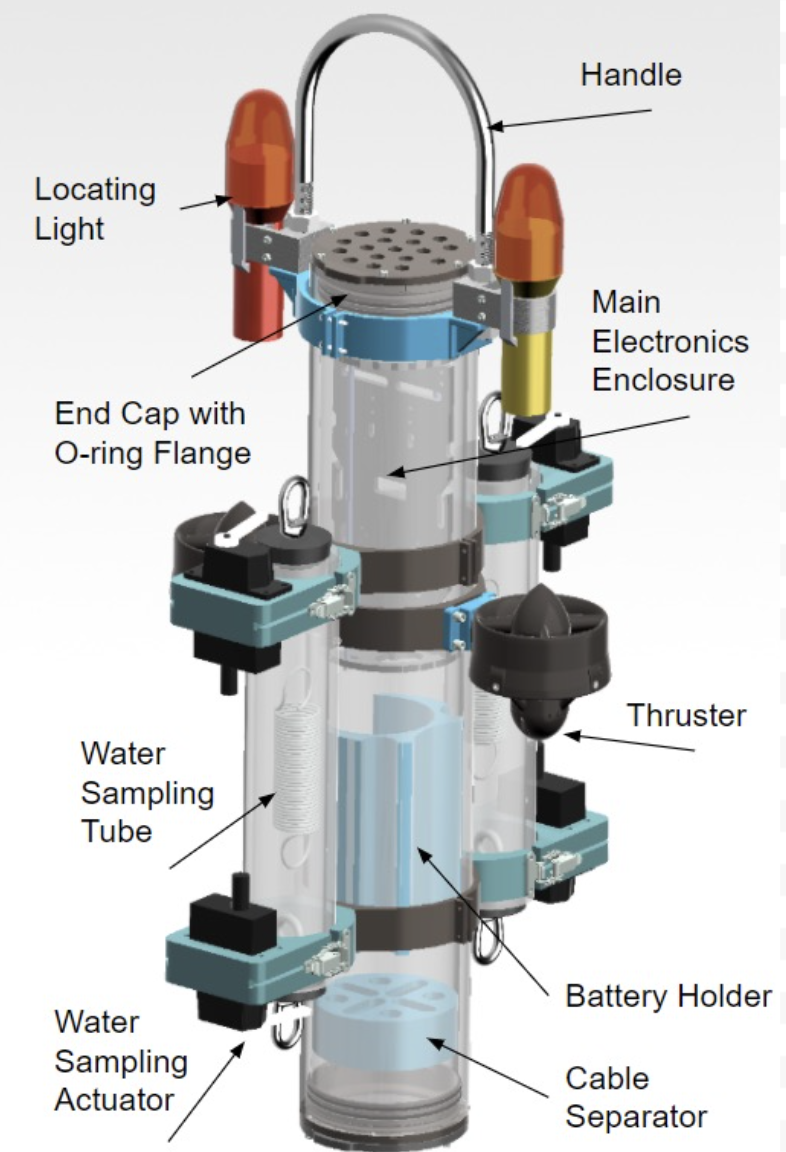 Handle

Locating Light

Main Electronics Enclosure

End Cap with O-ring Flange

Thruster

Water Sampling Tube

Battery Holder

Water Sampling Actuator

Cable Separator