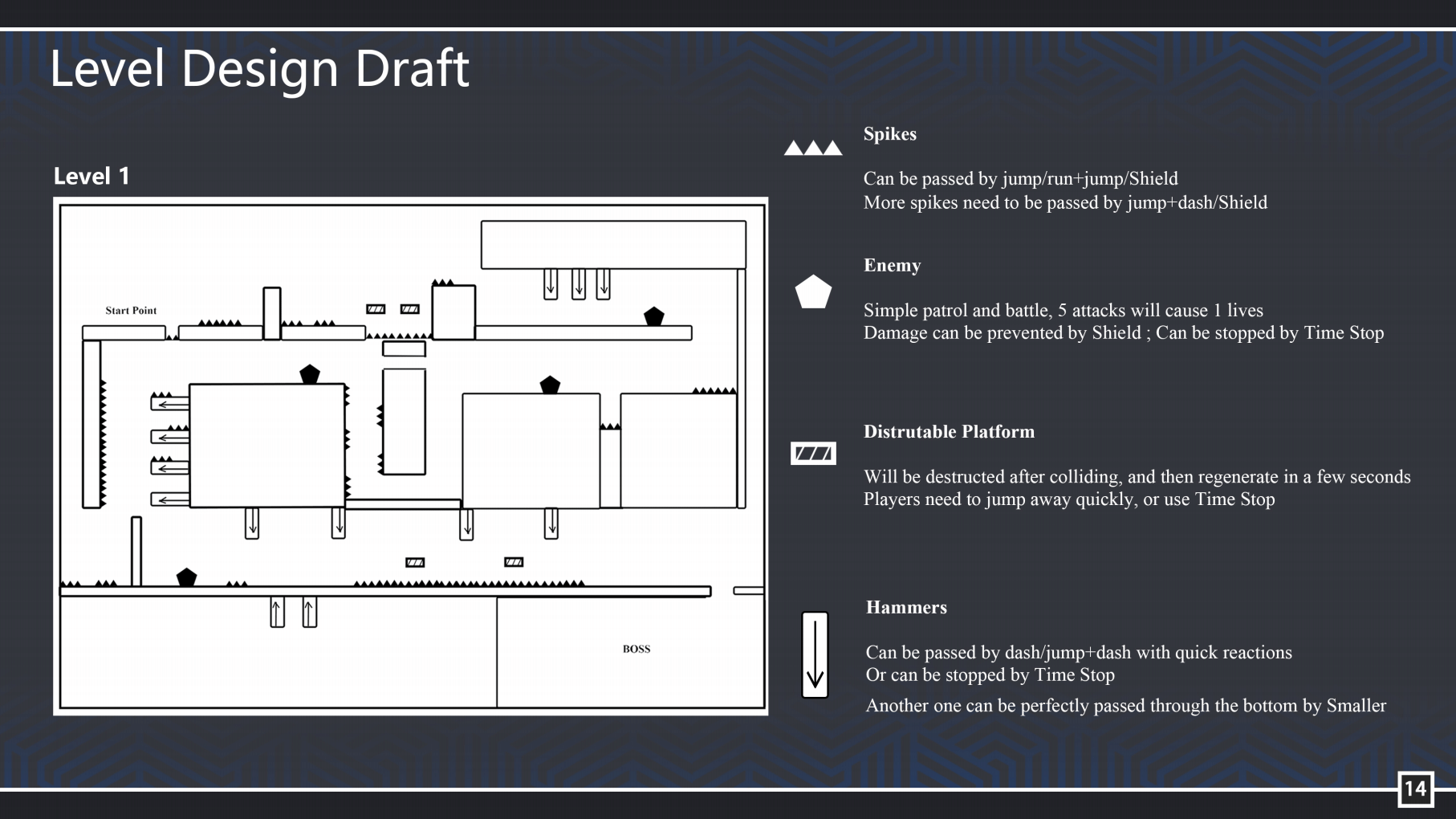 Level Design Draft

Level 1

Start Point

BOSS

Spikes

Can be passed by jump/run+jump/Shield
More spikes need to be passed by jump+dash/Shield

Enemy

Simple patrol and battle, 5 attacks will cause 1 lives
Damage can be prevented by Shield ; Can be stopped by Time Stop

Distrutable Platform

Will be destructed after colliding, and then regenerate in a few seconds
Players need to jump away quickly, or use Time Stop

Hammers

Can be passed by dash/jump+dash with quick reactions
Or can be stopped by Time Stop
Another one can be perfectly passed through the bottom by Smaller

14