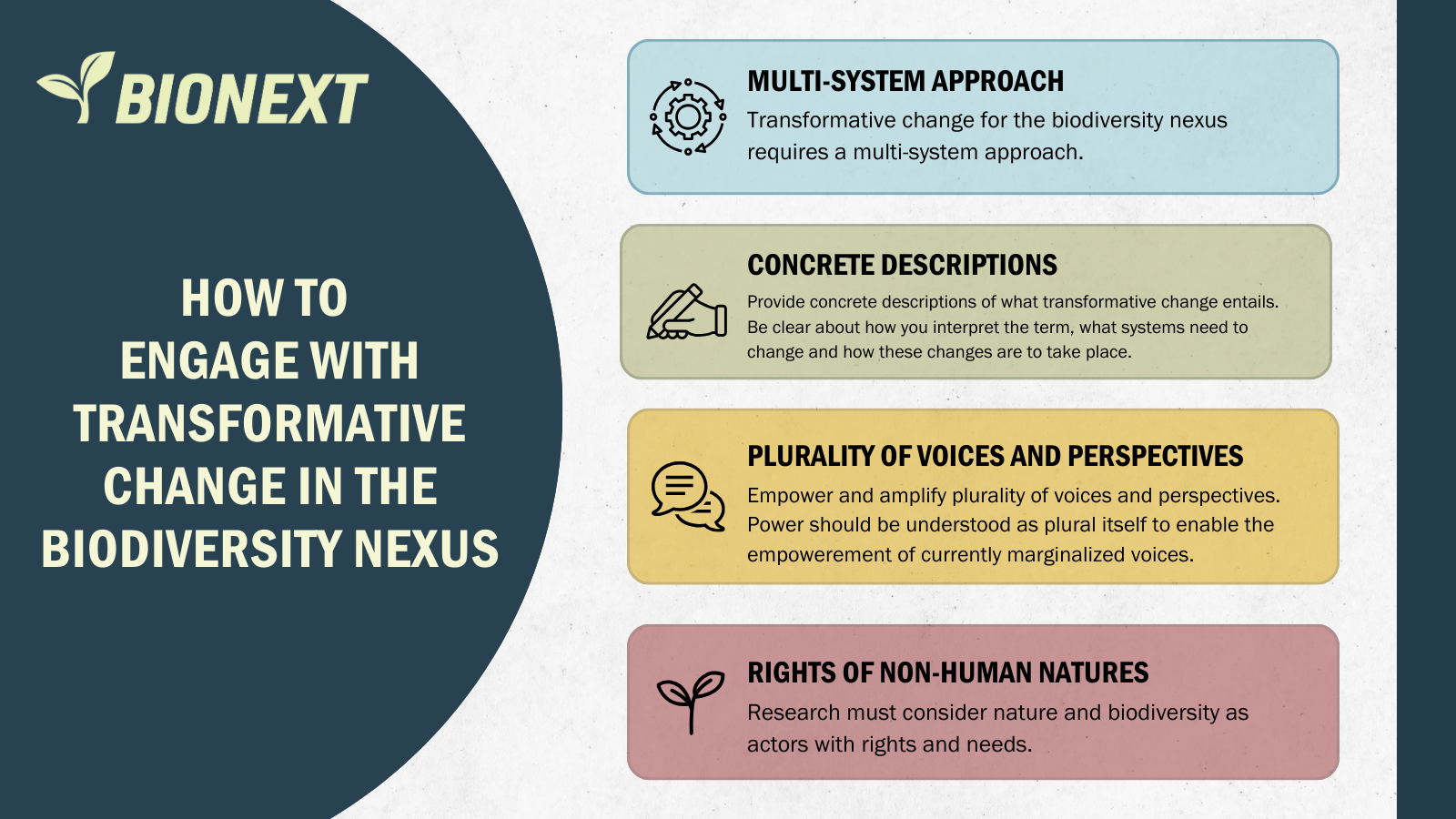 BIONEXT

HOW TO ENGAGE WITH TRANSFORMATIVE CHANGE IN THE BIODIVERSITY NEXUS

MULTI-SYSTEM APPROACH
Transformative change for the biodiversity nexus requires a multi-system approach.

CONCRETE DESCRIPTIONS
Provide concrete descriptions of what transformative change entails. Be clear about how you interpret the term, what systems need to change and how these changes are to take place.

PLURALITY OF VOICES AND PERSPECTIVES
Empower and amplify plurality of voices and perspectives. Power should be understood as plural itself to enable the empowerement of currently marginalized voices.

RIGHTS OF NON-HUMAN NATURES
Research must consider nature and biodiversity as actors with rights and needs.