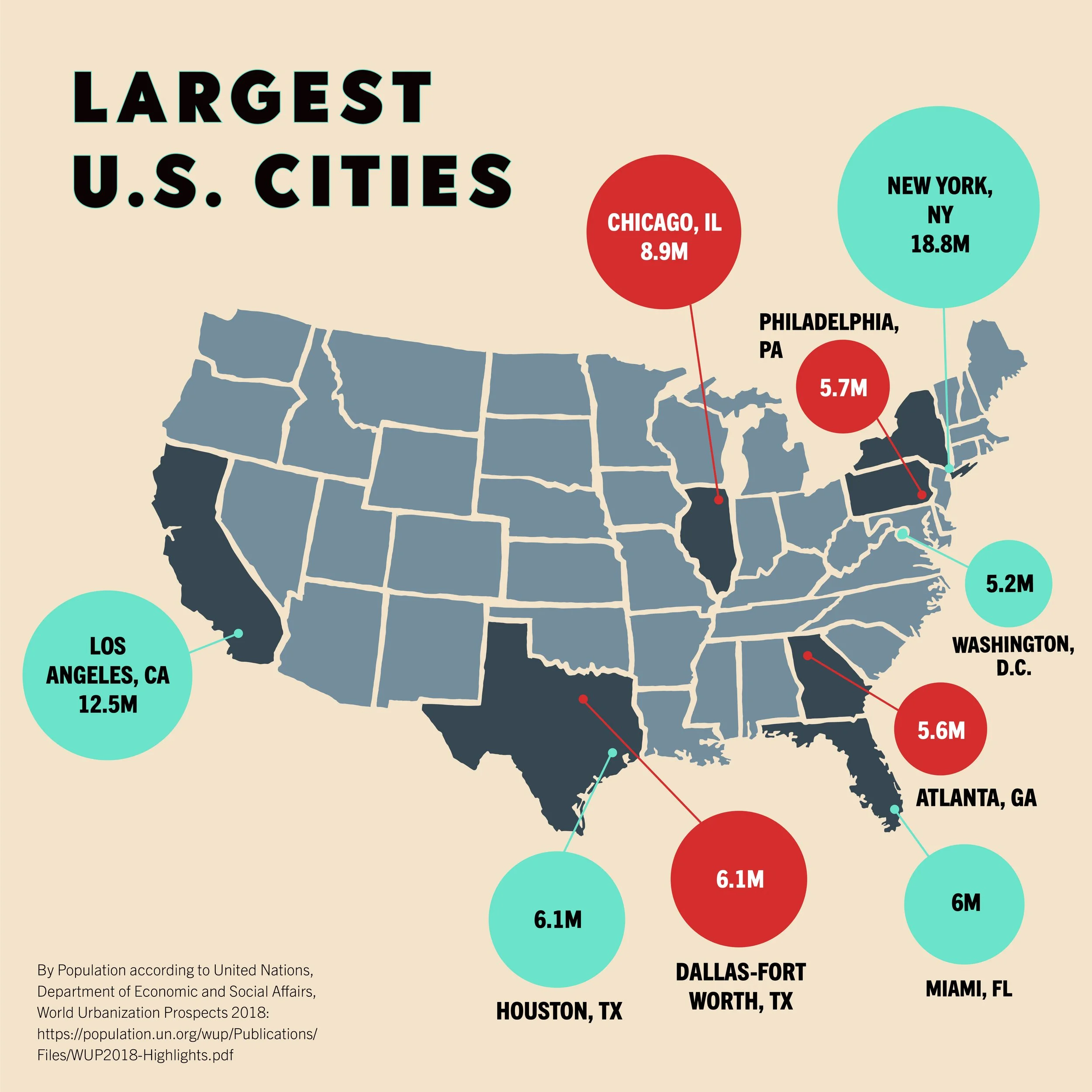 LARGEST U.S. CITIES

CHICAGO, IL
8.9M

NEW YORK, NY
18.8M

PHILADELPHIA, PA

5.7M

5.2M

WASHINGTON, D.C.

LOS ANGELES, CA
12.5M

5.6M

ATLANTA, GA

6.1M

HOUSTON, TX

6.1M

DALLAS-FORT WORTH, TX

6M

MIAMI, FL

By Population according to United Nations, Department of Economic and Social Affairs, World Urbanization Prospects 2018: https://population.un.org/wup/Publications/Files/WUP2018-Highlights.pdf