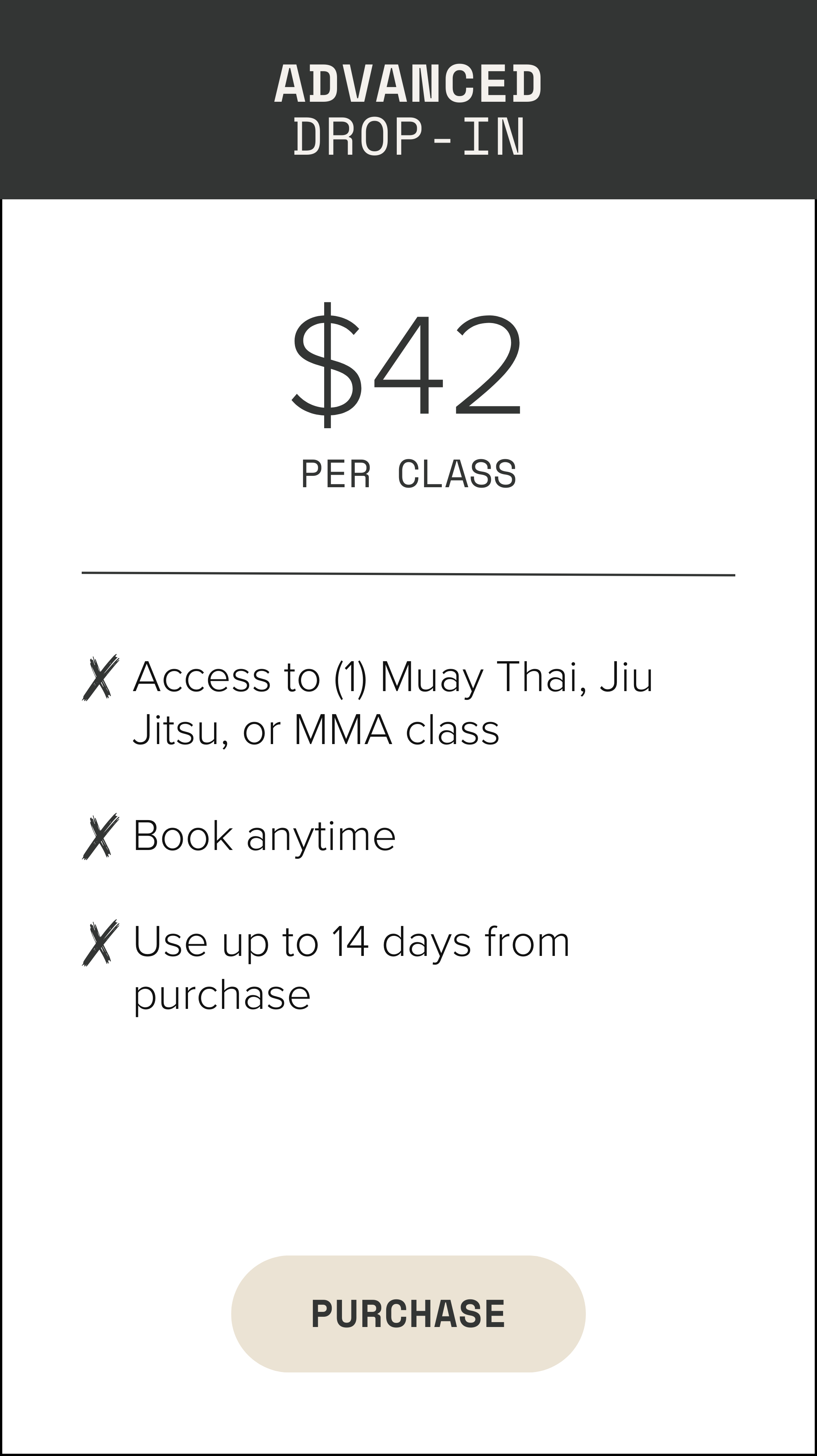 ADVANCED
DROP-IN

$42

PER CLASS

✗ Access to (1) Muay Thai, Jiu Jitsu, or MMA class

✗ Book anytime

✗ Use up to 14 days from purchase

PURCHASE