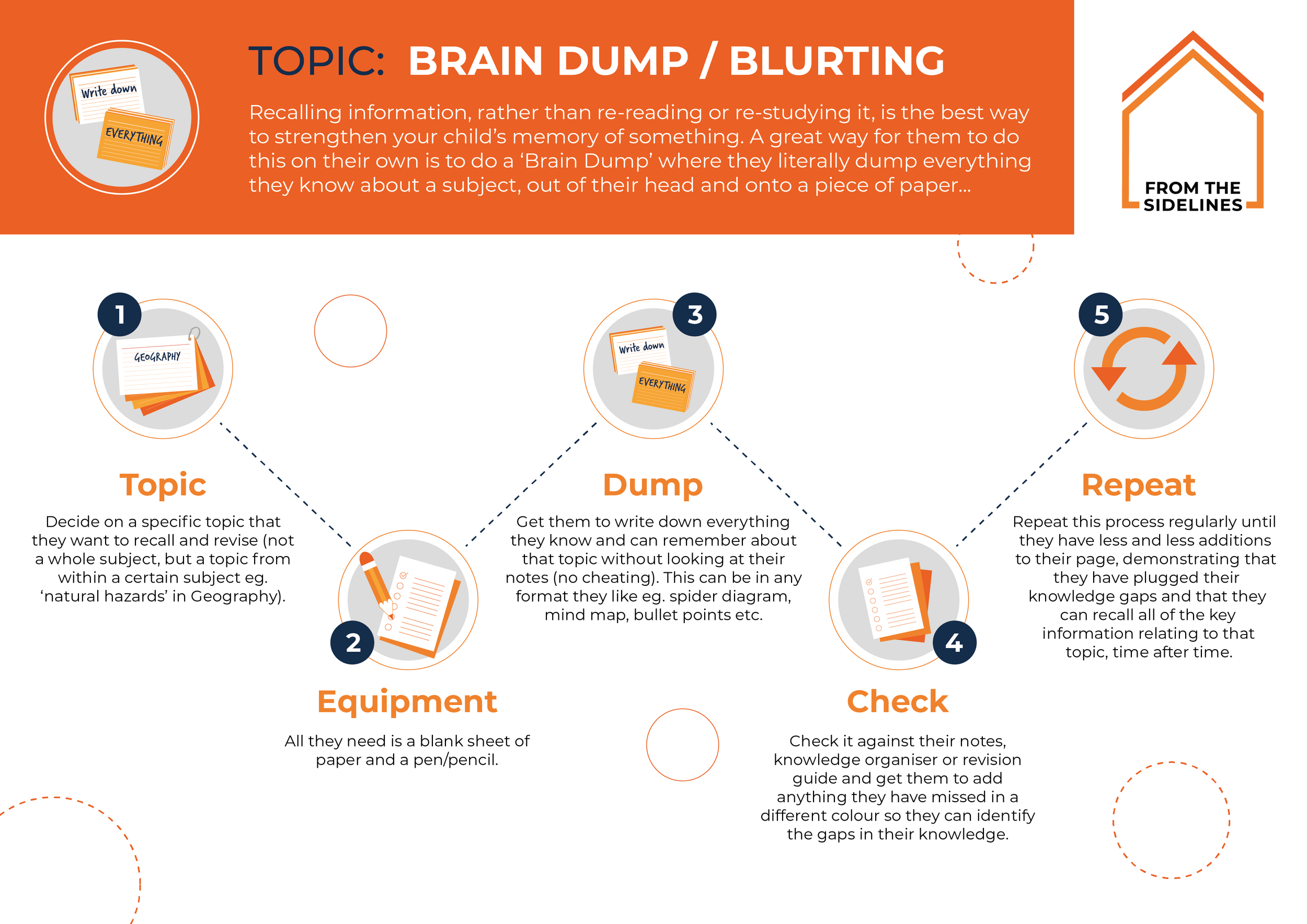 Write down
EVERYTHING

TOPIC: BRAIN DUMP / BLURTING

Recalling information, rather than re-reading or re-studying it, is the best way to strengthen your child's memory of something. A great way for them to do this on their own is to do a 'Brain Dump' where they literally dump everything they know about a subject, out of their head and onto a piece of paper...

FROM THE SIDELINES

1
GEOGRAPHY

Topic

Decide on a specific topic that they want to recall and revise (not a whole subject, but a topic from within a certain subject eg. 'natural hazards' in Geography).

2

Equipment

All they need is a blank sheet of paper and a pen/pencil.

3
Write down
EVERYTHING

Dump

Get them to write down everything they know and can remember about that topic without looking at their notes (no cheating). This can be in any format they like eg. spider diagram, mind map, bullet points etc.

4

Check

Check it against their notes, knowledge organiser or revision guide and get them to add anything they have missed in a different colour so they can identify the gaps in their knowledge.

5

Repeat

Repeat this process regularly until they have less and less additions to their page, demonstrating that they have plugged their knowledge gaps and that they can recall all of the key information relating to that topic, time after time.