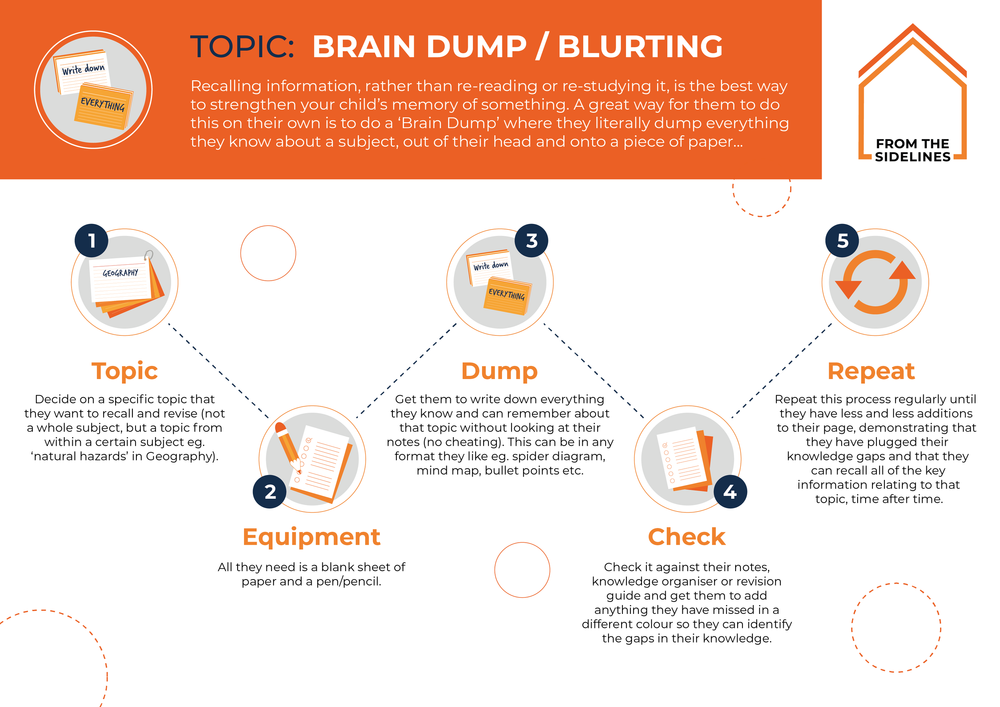 Write down
EVERYTHING

TOPIC: BRAIN DUMP / BLURTING

Recalling information, rather than re-reading or re-studying it, is the best way to strengthen your child's memory of something. A great way for them to do this on their own is to do a 'Brain Dump' where they literally dump everything they know about a subject, out of their head and onto a piece of paper...

FROM THE SIDELINES

1
GEOGRAPHY
Topic
Decide on a specific topic that they want to recall and revise (not a whole subject, but a topic from within a certain subject eg. 'natural hazards' in Geography).

2
Equipment
All they need is a blank sheet of paper and a pen/pencil.

3
Write down
EVERYTHING
Dump
Get them to write down everything they know and can remember about that topic without looking at their notes (no cheating). This can be in any format they like eg. spider diagram, mind map, bullet points etc.

4
Check
Check it against their notes, knowledge organiser or revision guide and get them to add anything they have missed in a different colour so they can identify the gaps in their knowledge.

5
Repeat
Repeat this process regularly until they have less and less additions to their page, demonstrating that they have plugged their knowledge gaps and that they can recall all of the key information relating to that topic, time after time.