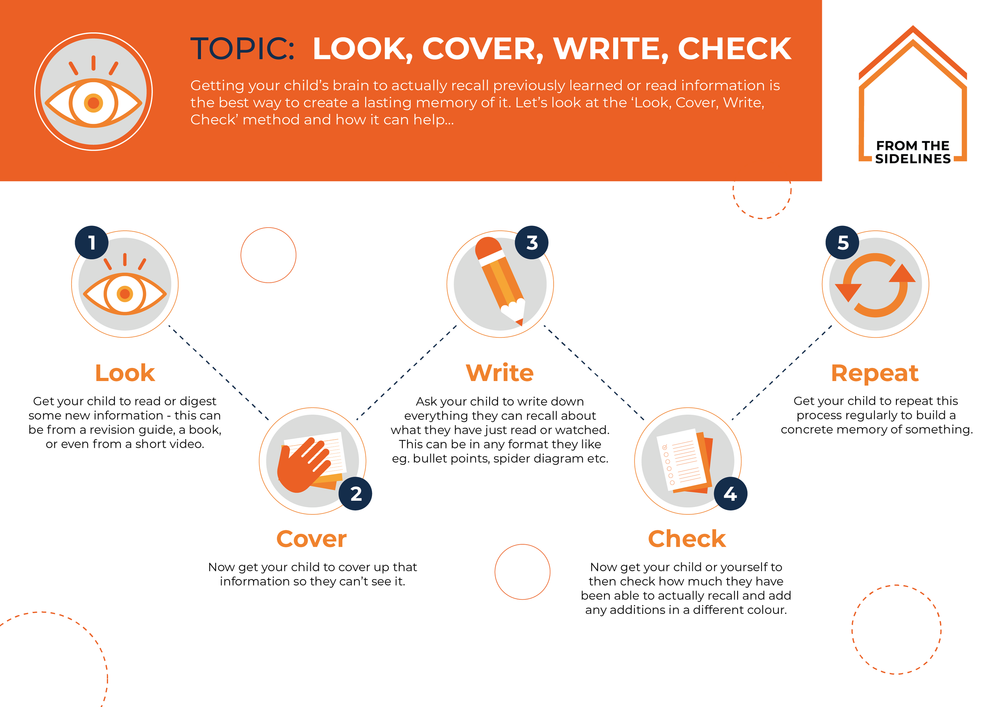 TOPIC: LOOK, COVER, WRITE, CHECK

Getting your child's brain to actually recall previously learned or read information is the best way to create a lasting memory of it. Let's look at the 'Look, Cover, Write, Check' method and how it can help...

FROM THE SIDELINES

1

Look

Get your child to read or digest some new information - this can be from a revision guide, a book, or even from a short video.

2

Cover

Now get your child to cover up that information so they can't see it.

3

Write

Ask your child to write down everything they can recall about what they have just read or watched. This can be in any format they like eg. bullet points, spider diagram etc.

4

Check

Now get your child or yourself to then check how much they have been able to actually recall and add any additions in a different colour.

5

Repeat

Get your child to repeat this process regularly to build a concrete memory of something.