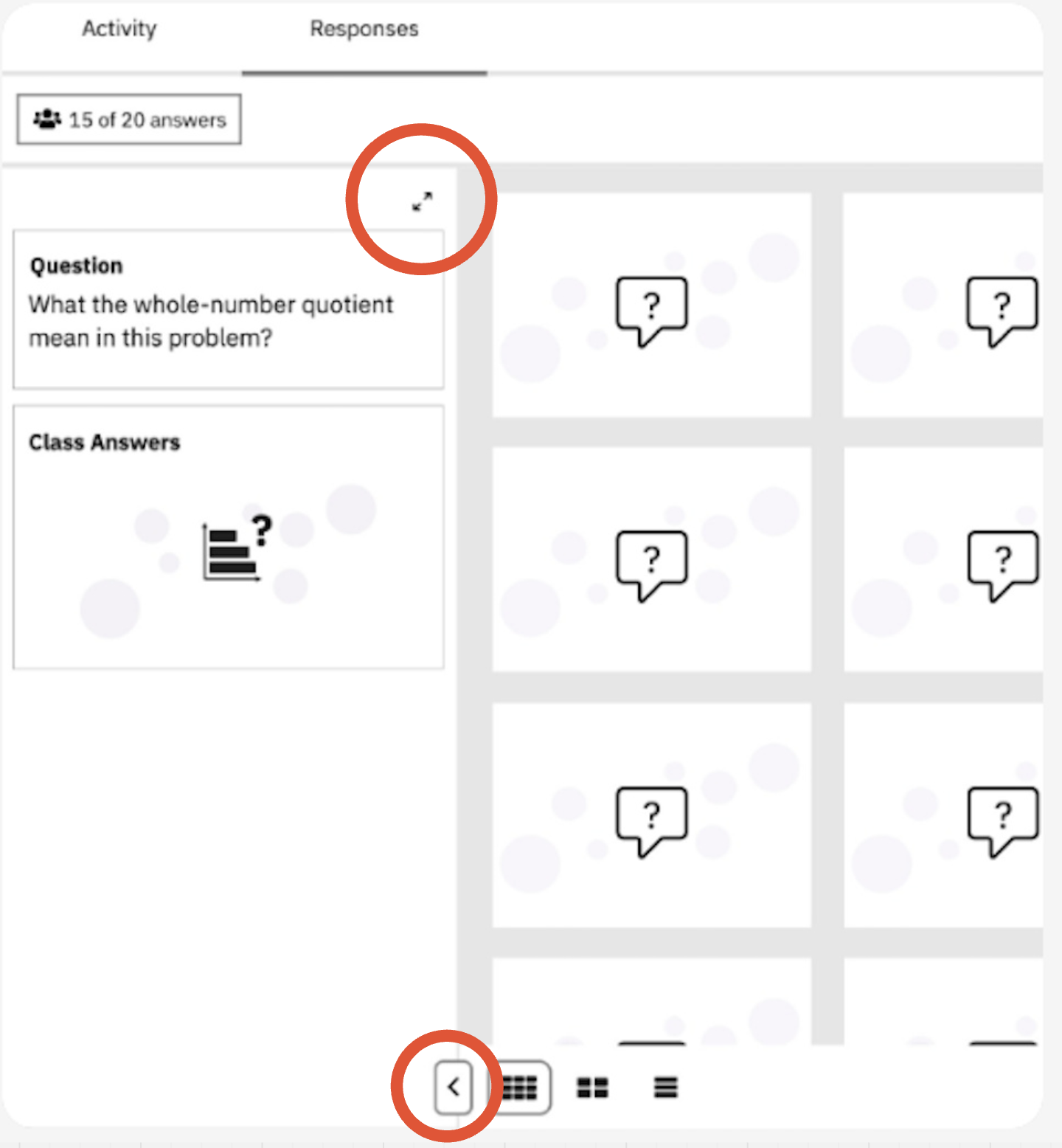 Activity

Responses

15 of 20 answers

Question

What the whole-number quotient mean in this problem?

Class Answers

?

?

?

?

?

?

?