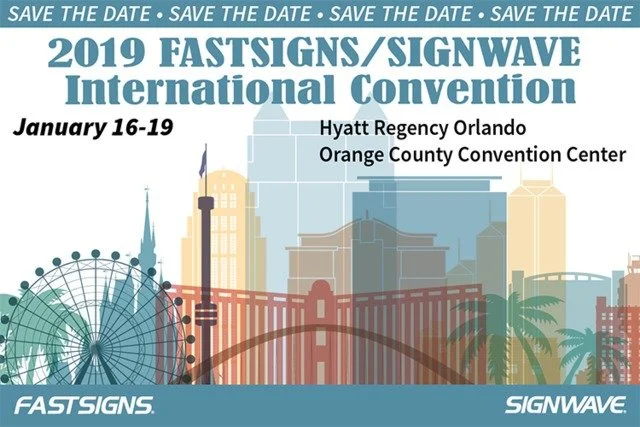 SAVE THE DATE • SAVE THE DATE • SAVE THE DATE • SAVE THE DATE

2019 FASTSIGNS/SIGNWAVE International Convention

January 16-19

Hyatt Regency Orlando
Orange County Convention Center

FASTSIGNS.

SIGNWAVE.